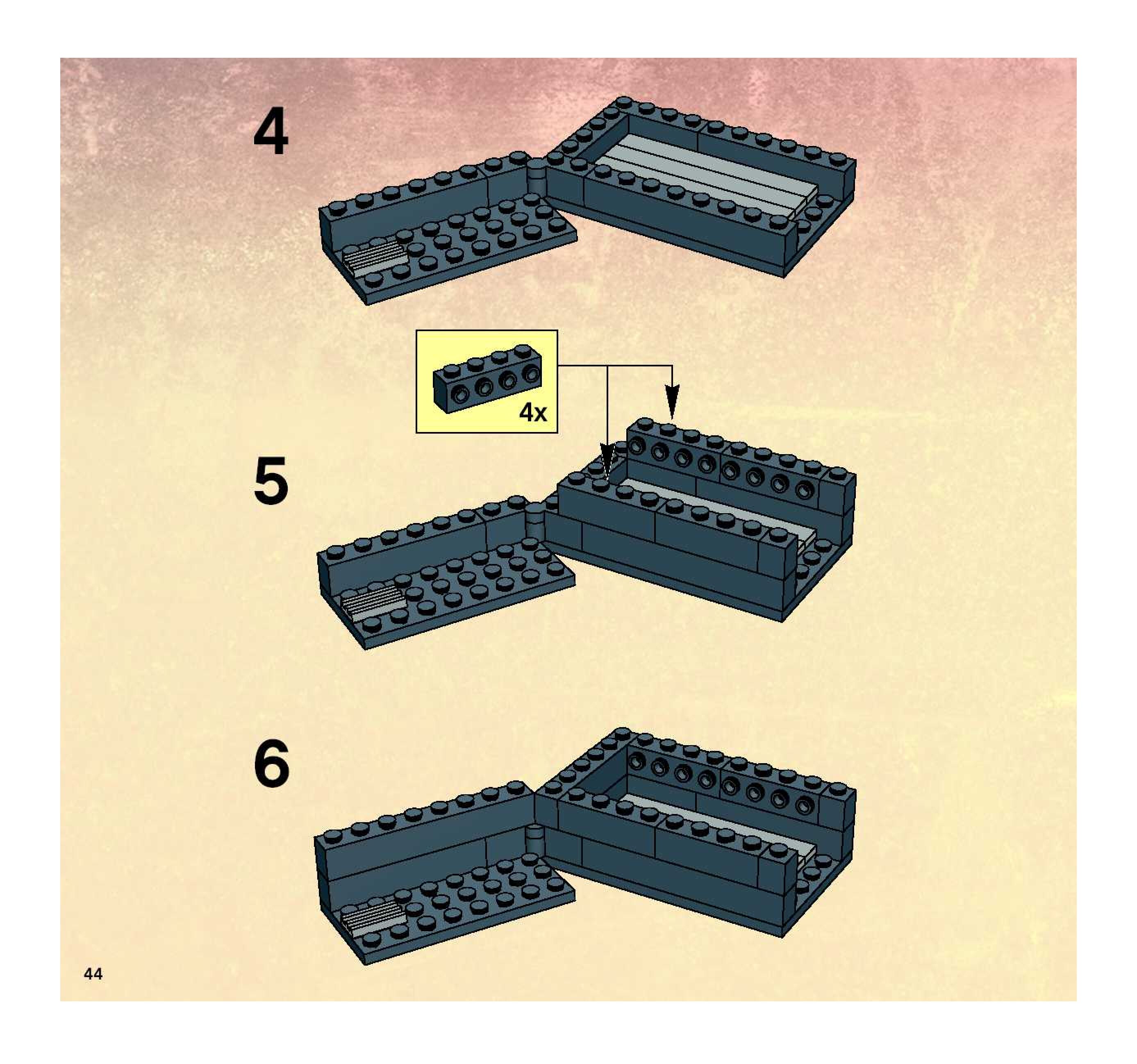 4

4x

5

6

44