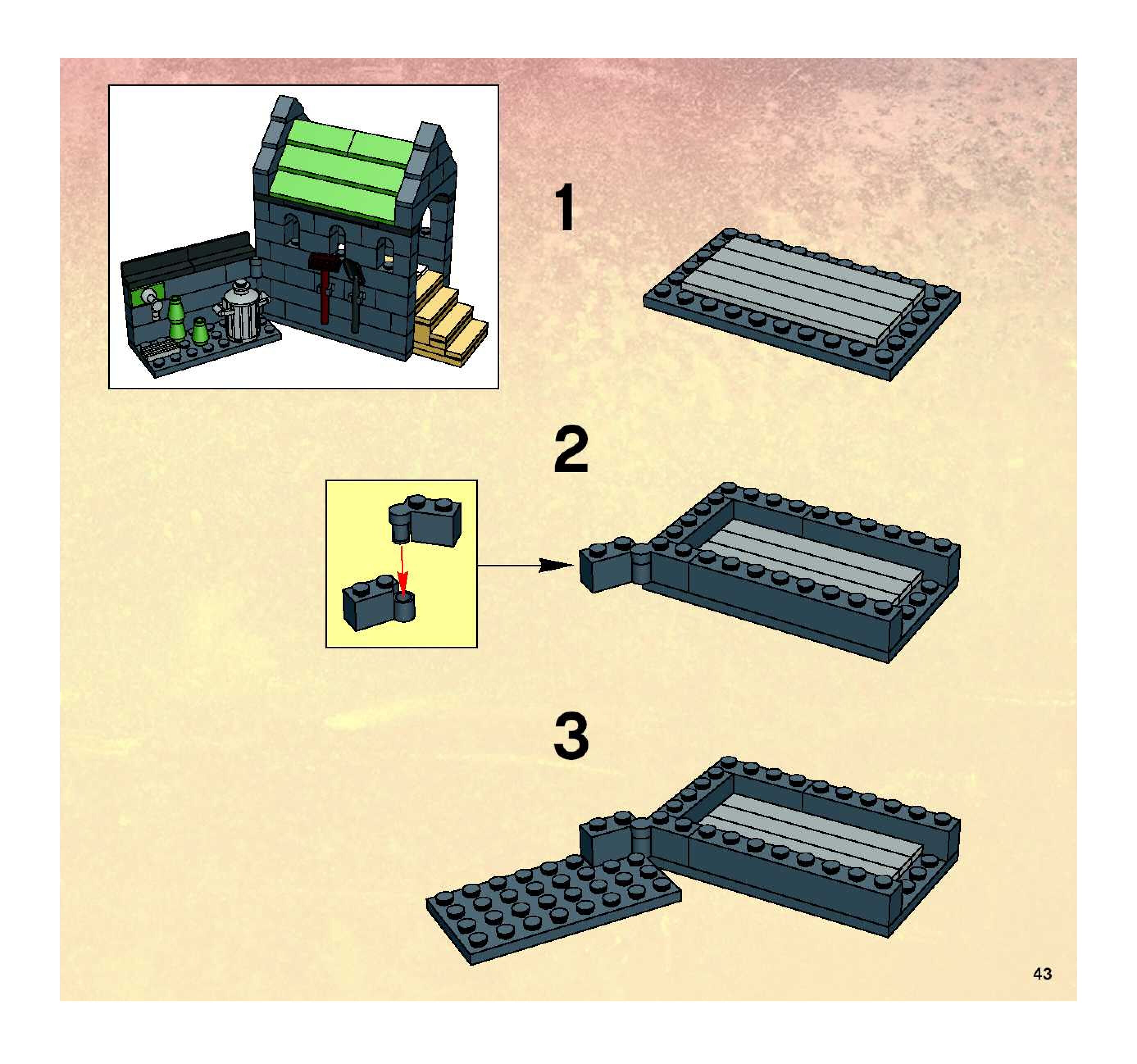 1

2

3

43