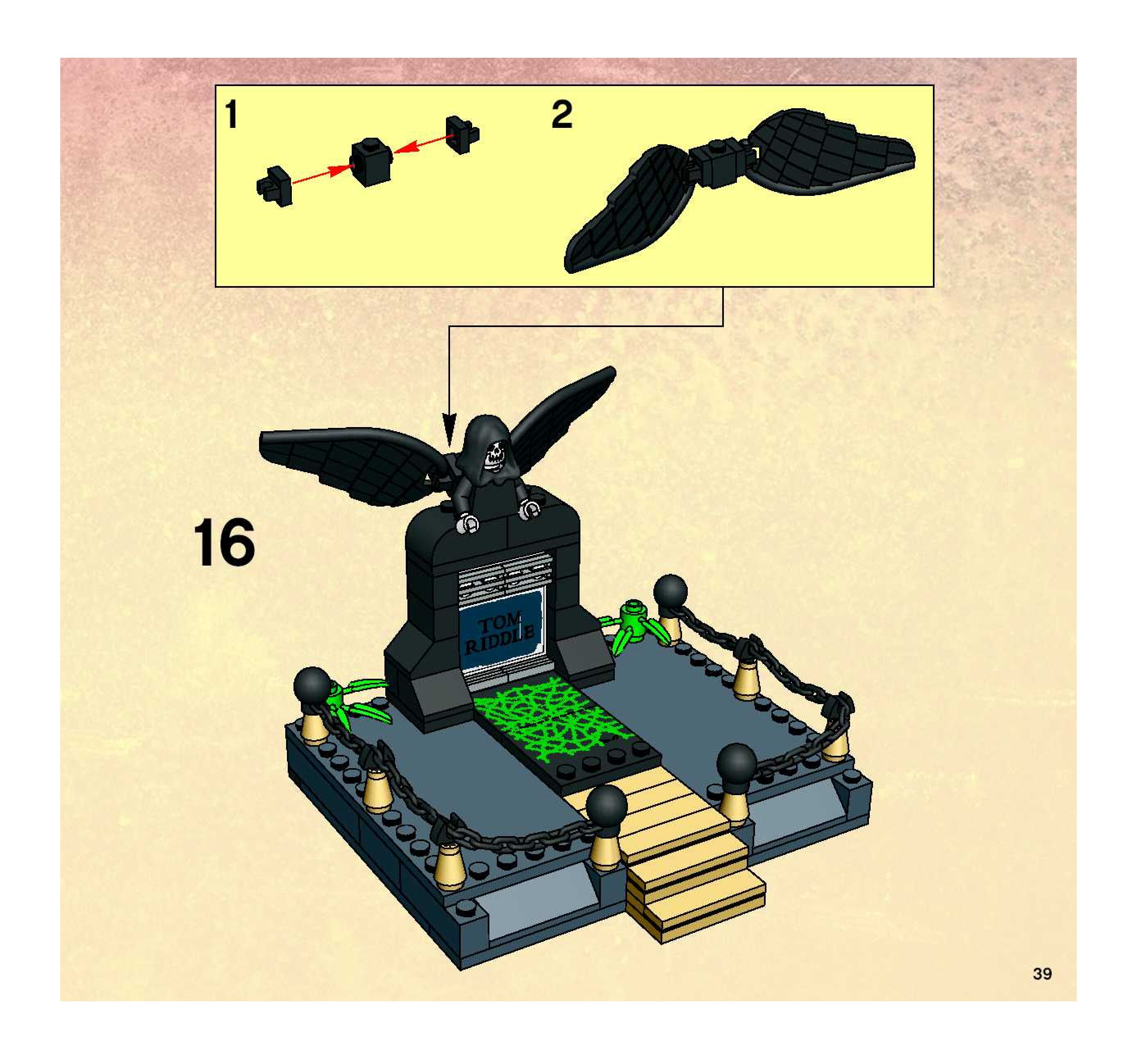 1

2

16

TOM
RIDDLE

39