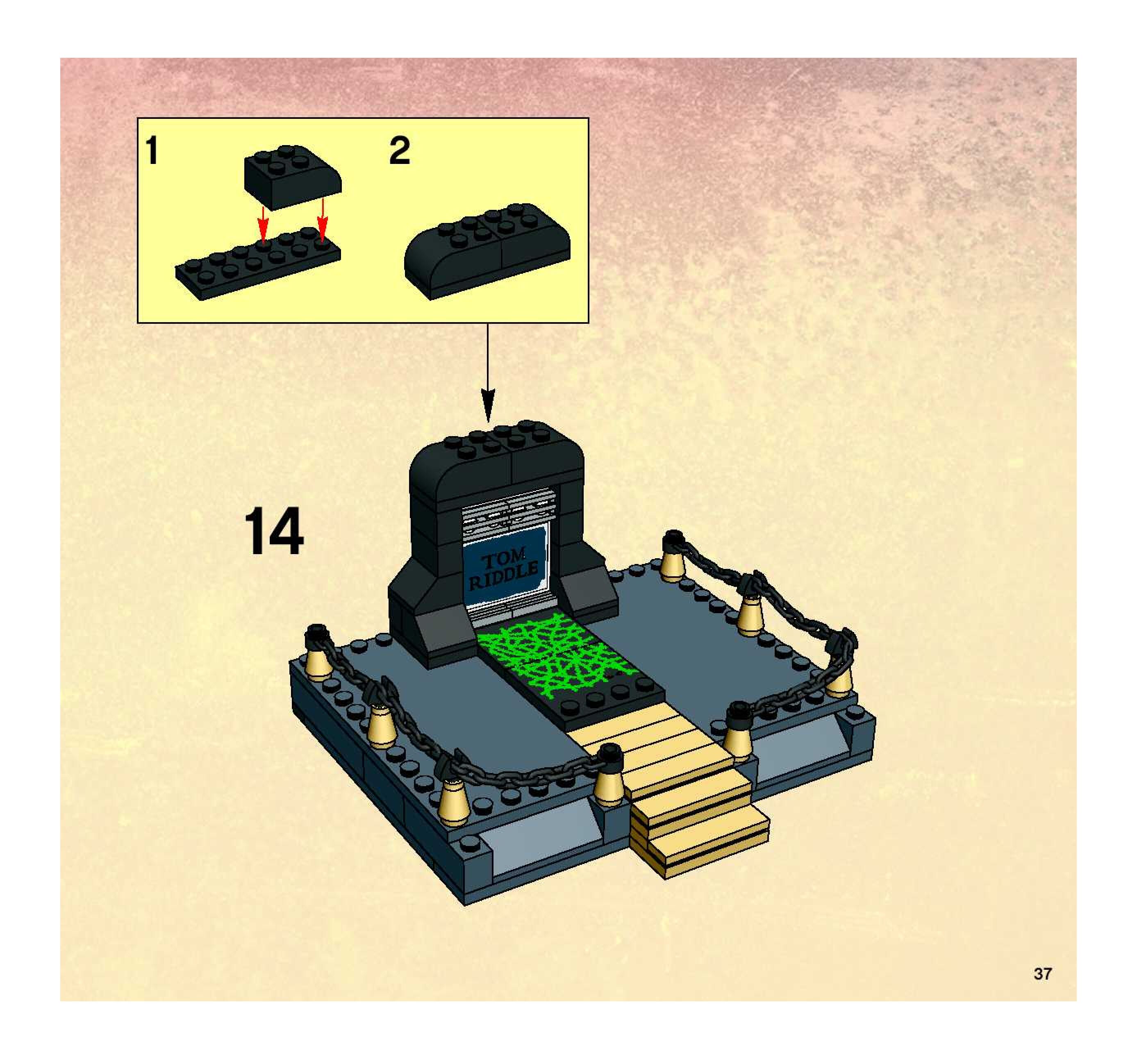 1

2

14

TOM
RIDDLE

37