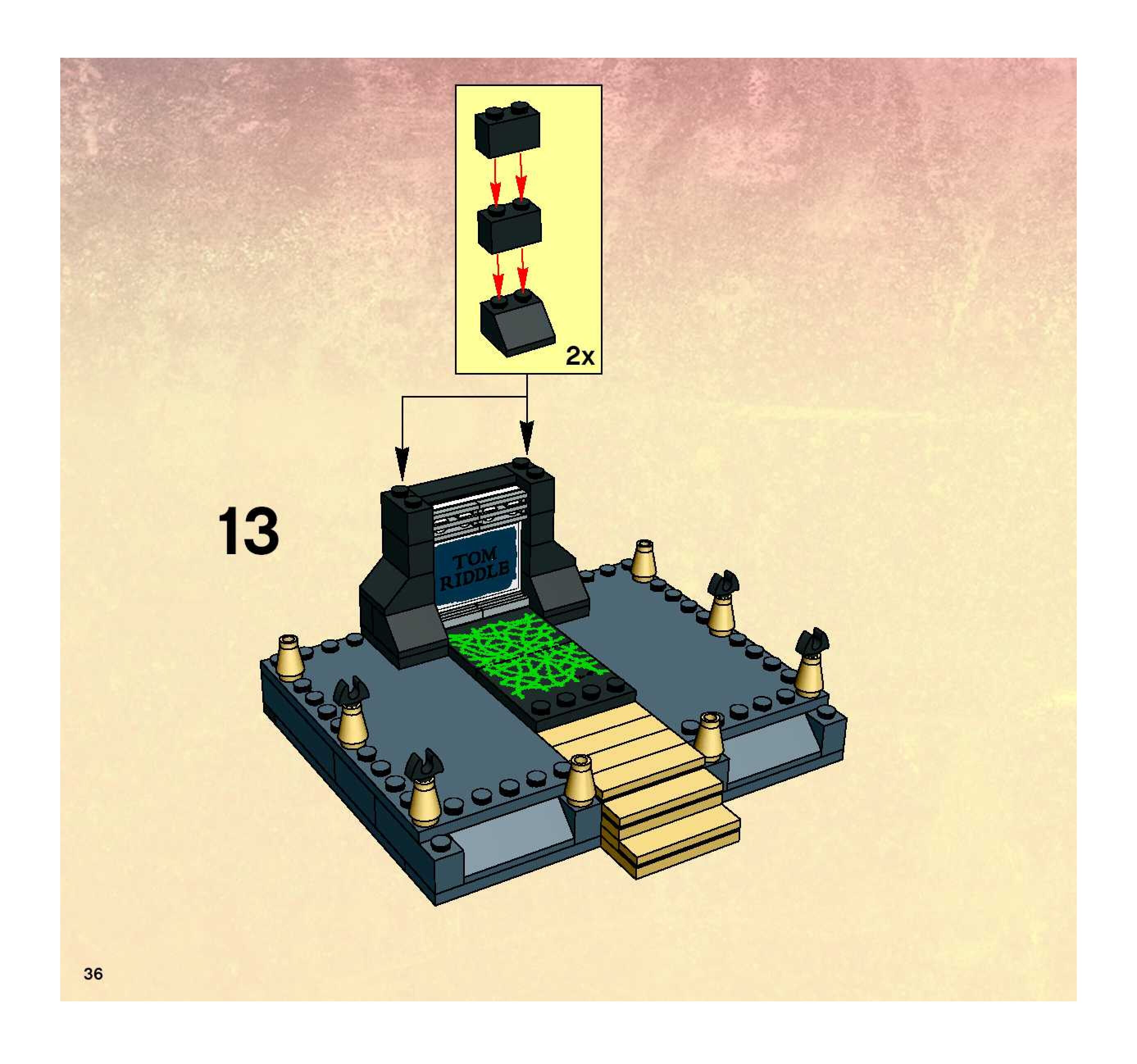 2x

13

TOM
RIDDLE

36