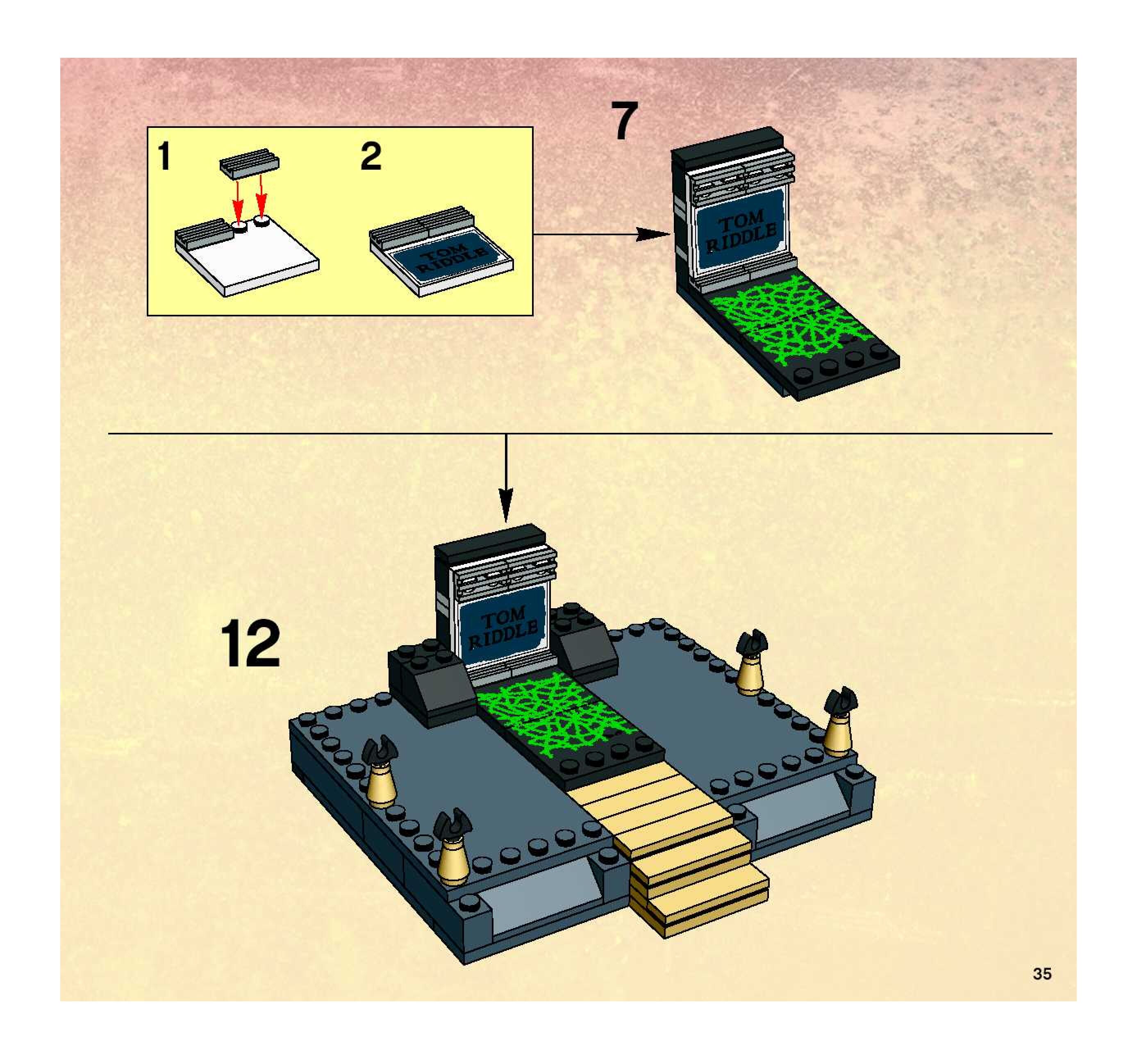 1

2

TOM RIDDLE

7

TOM RIDDLE

12

TOM RIDDLE

35