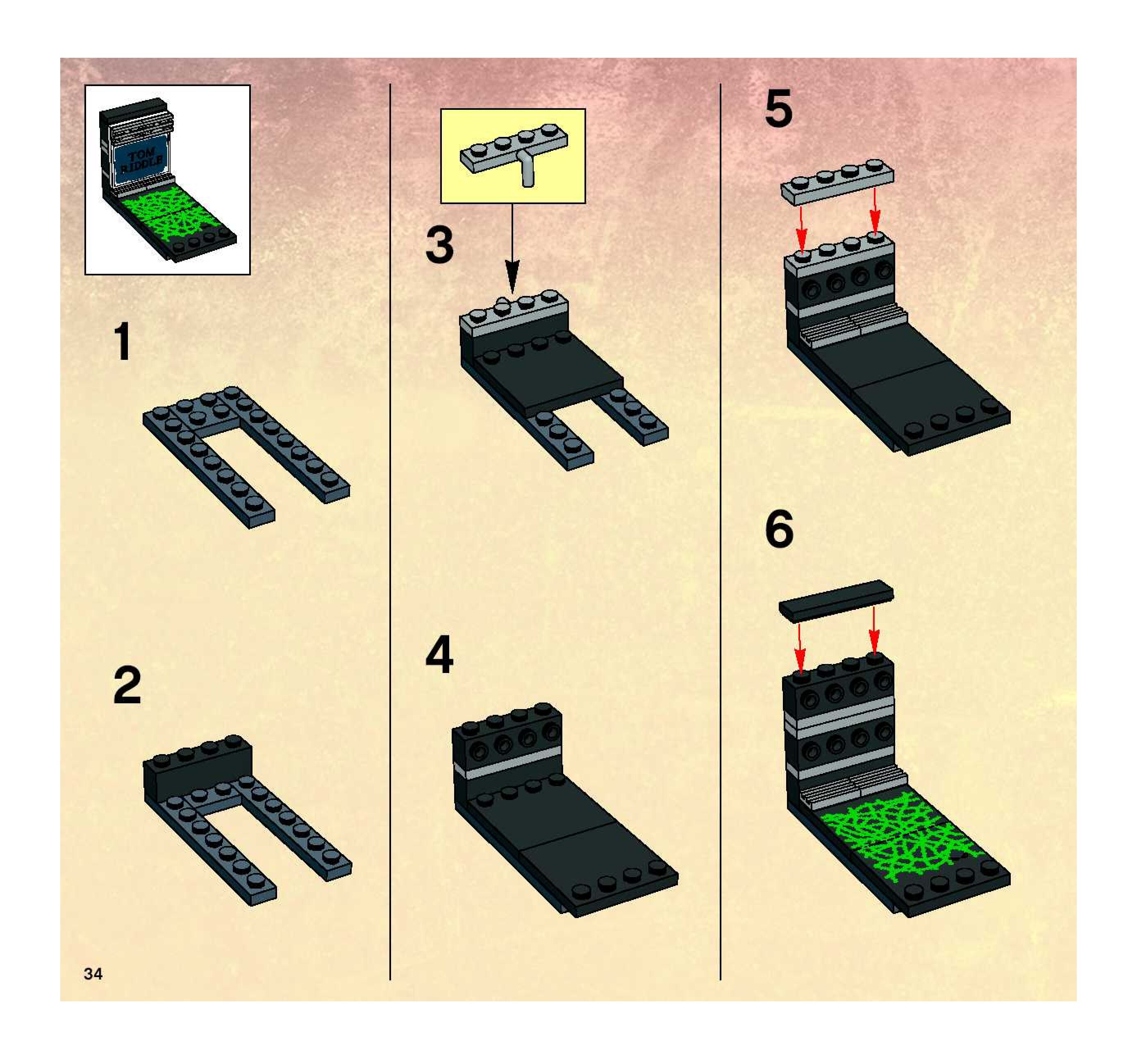 TOM
RIDDLE

1

2

3

4

5

6

34