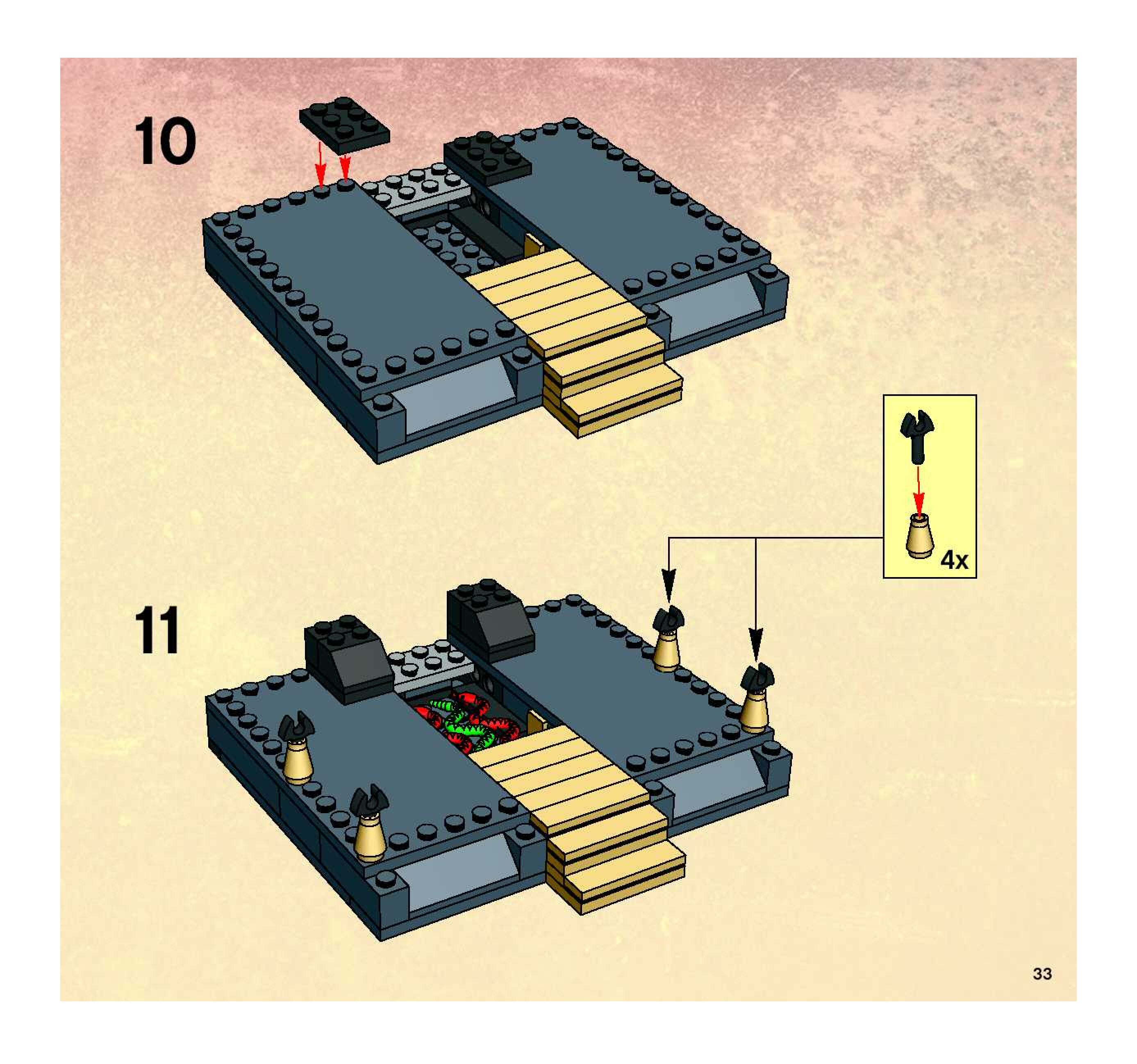 10

4x

11

33