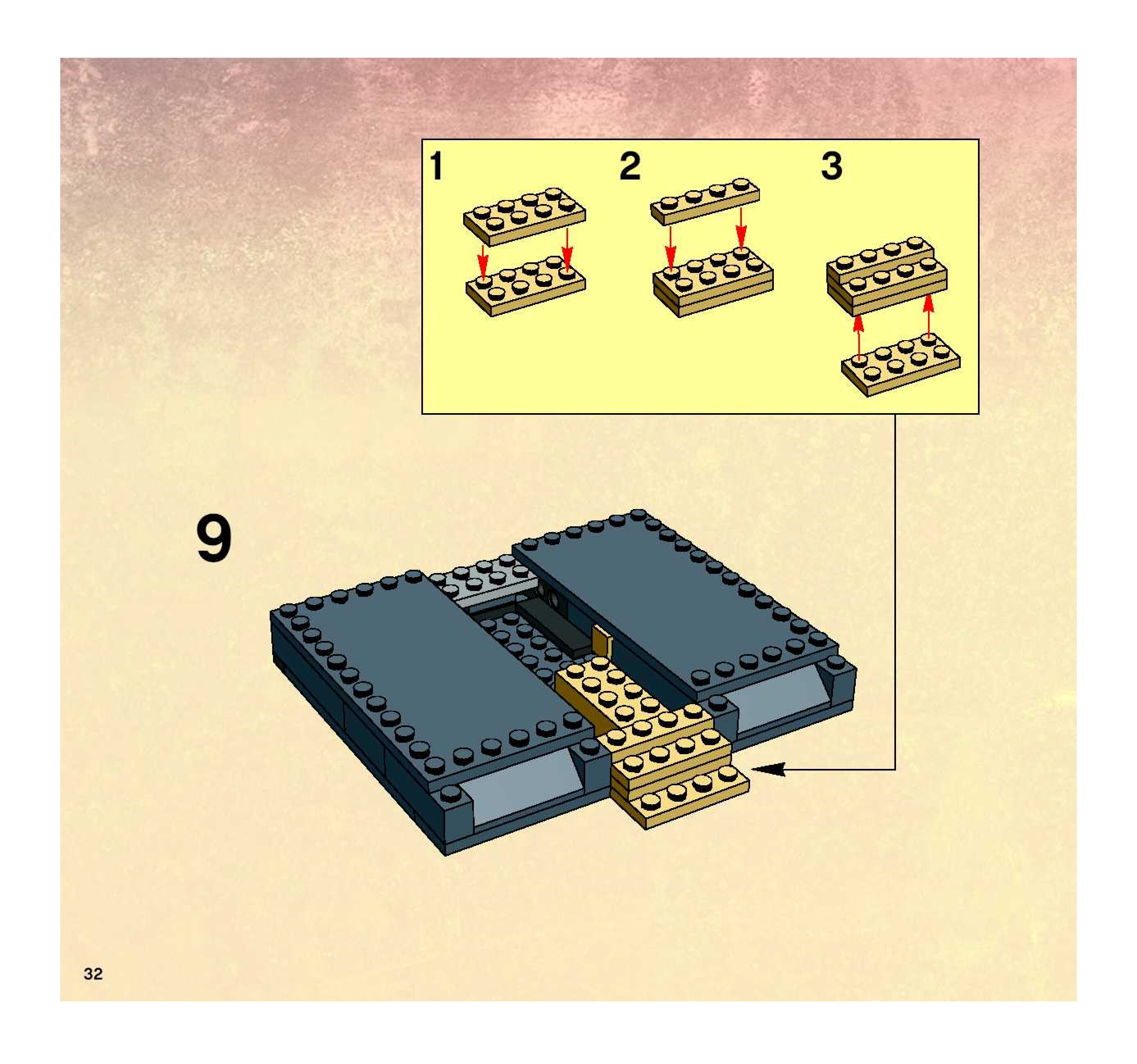 1 2 3

9

32