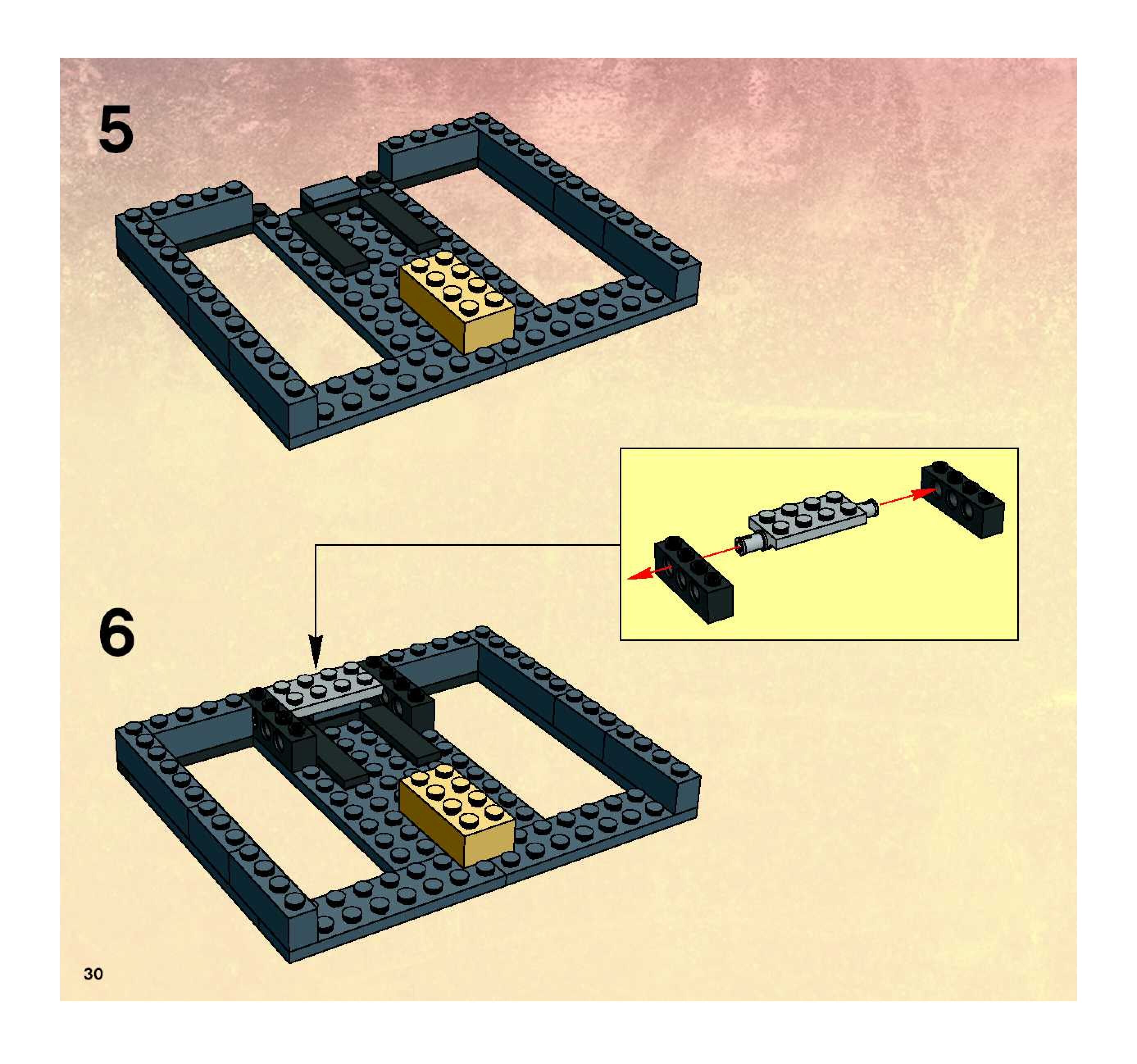 5

6

30