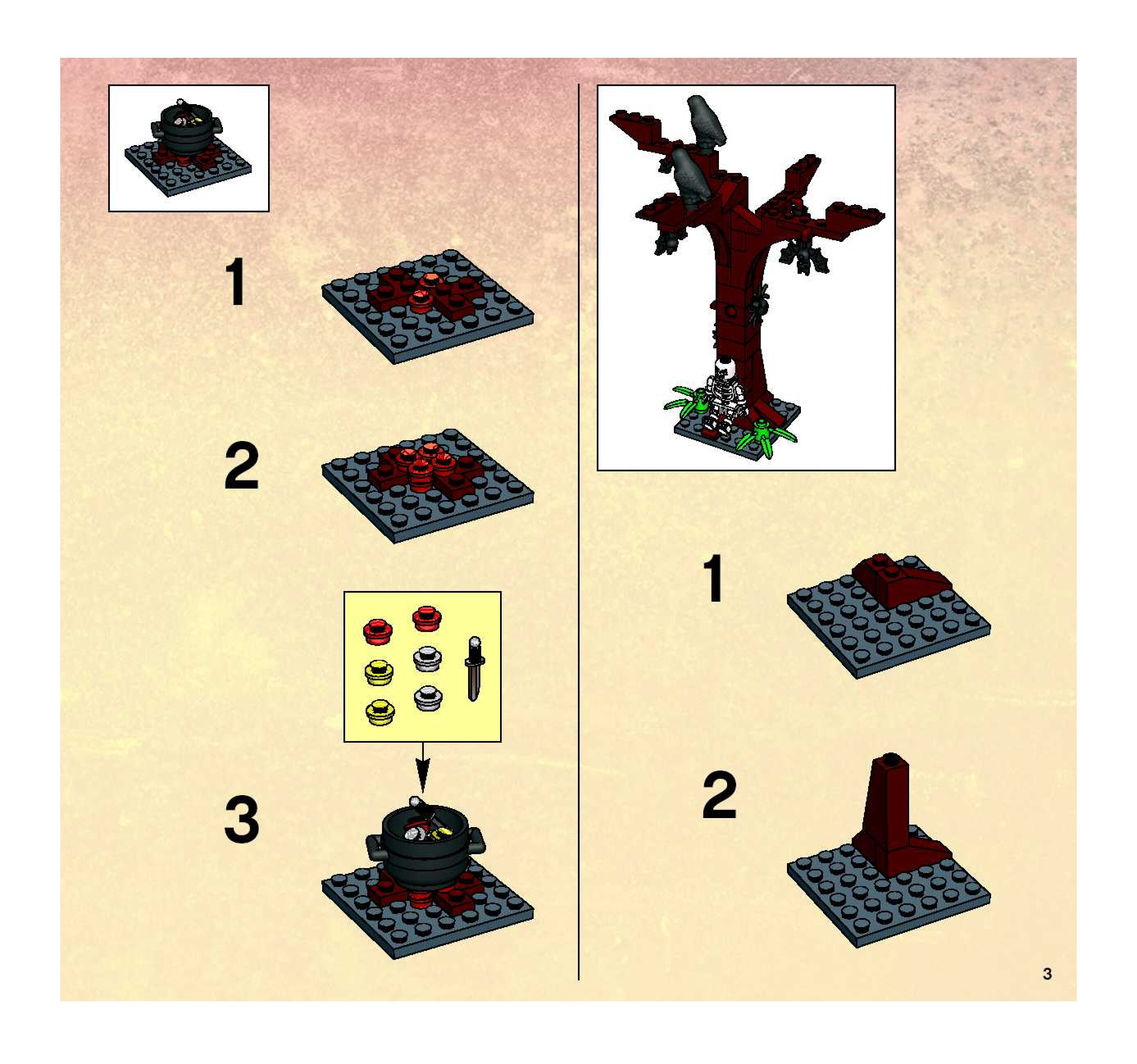 1

2

3

1

2

3