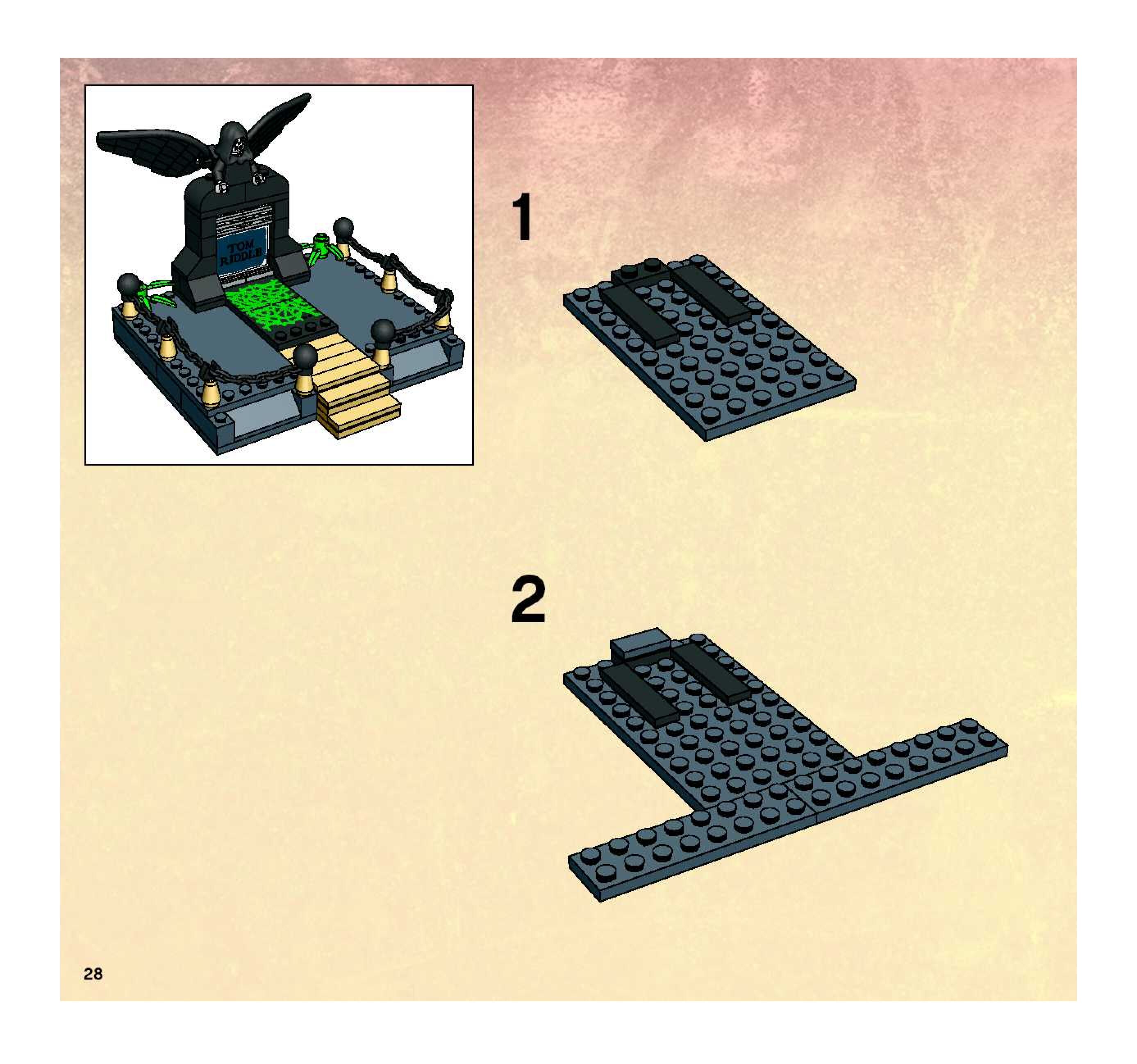 TOM RIDDLE

1

2

28