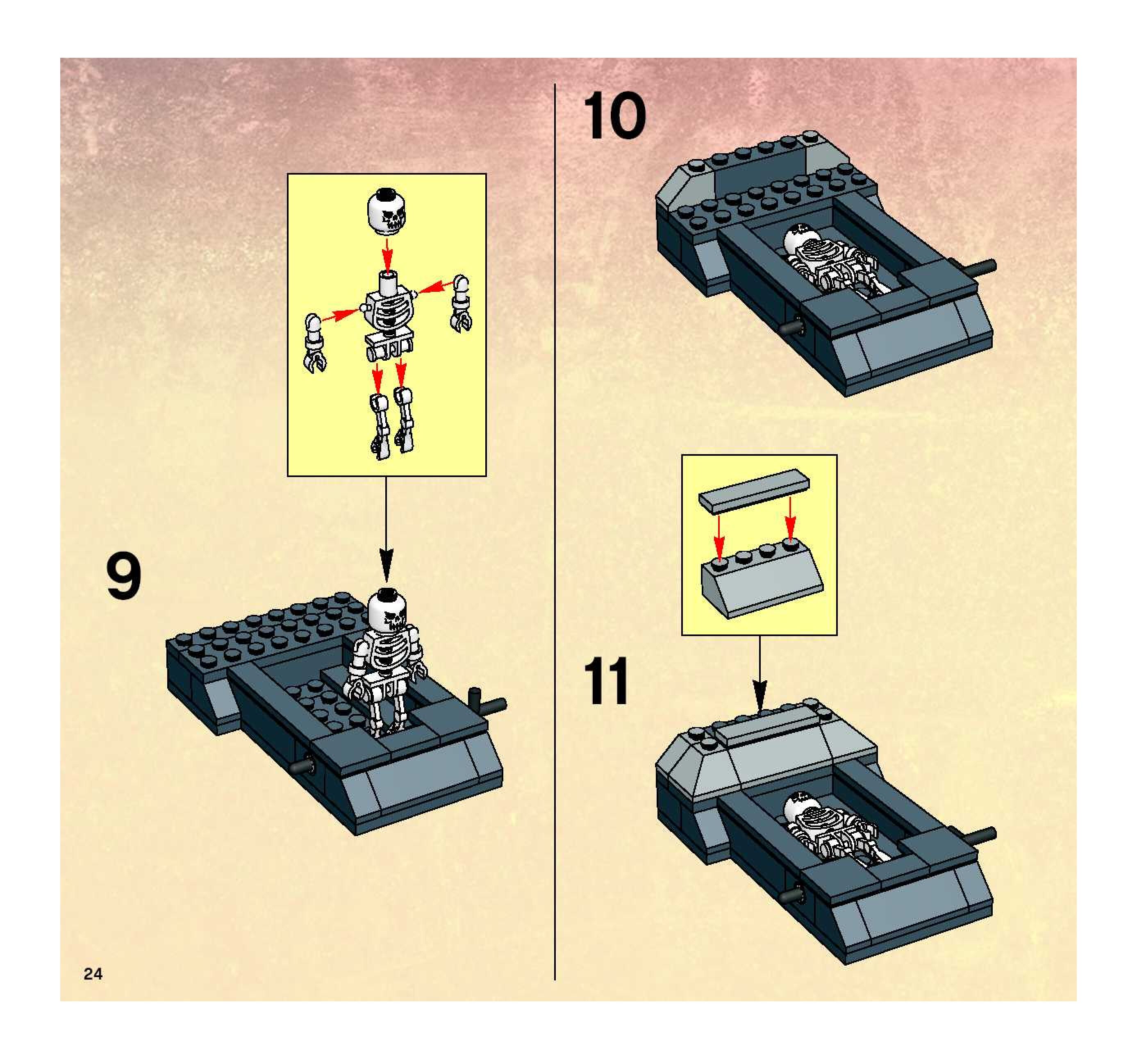 9

10

11

24