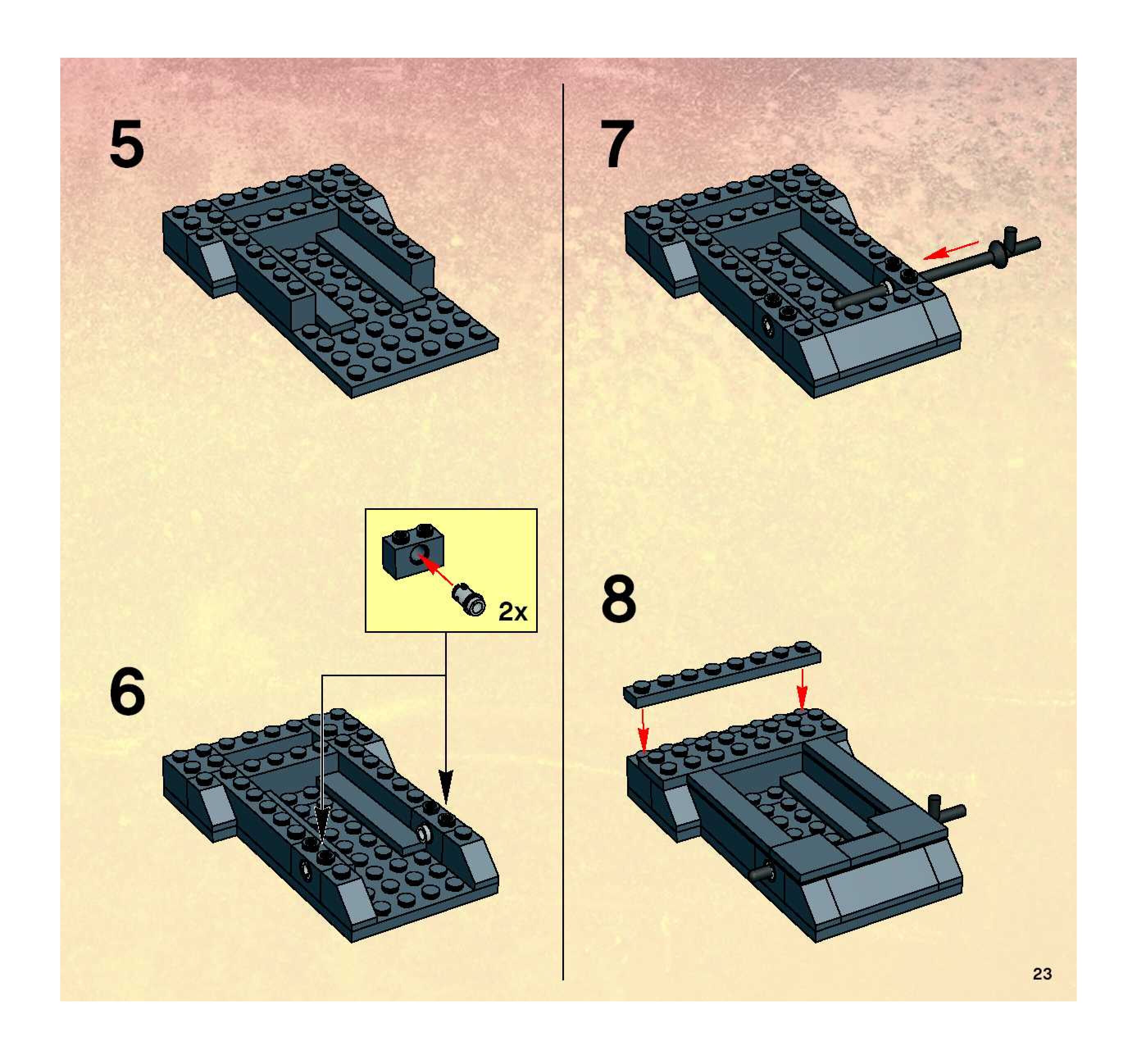 5

2x

6

7

8

23