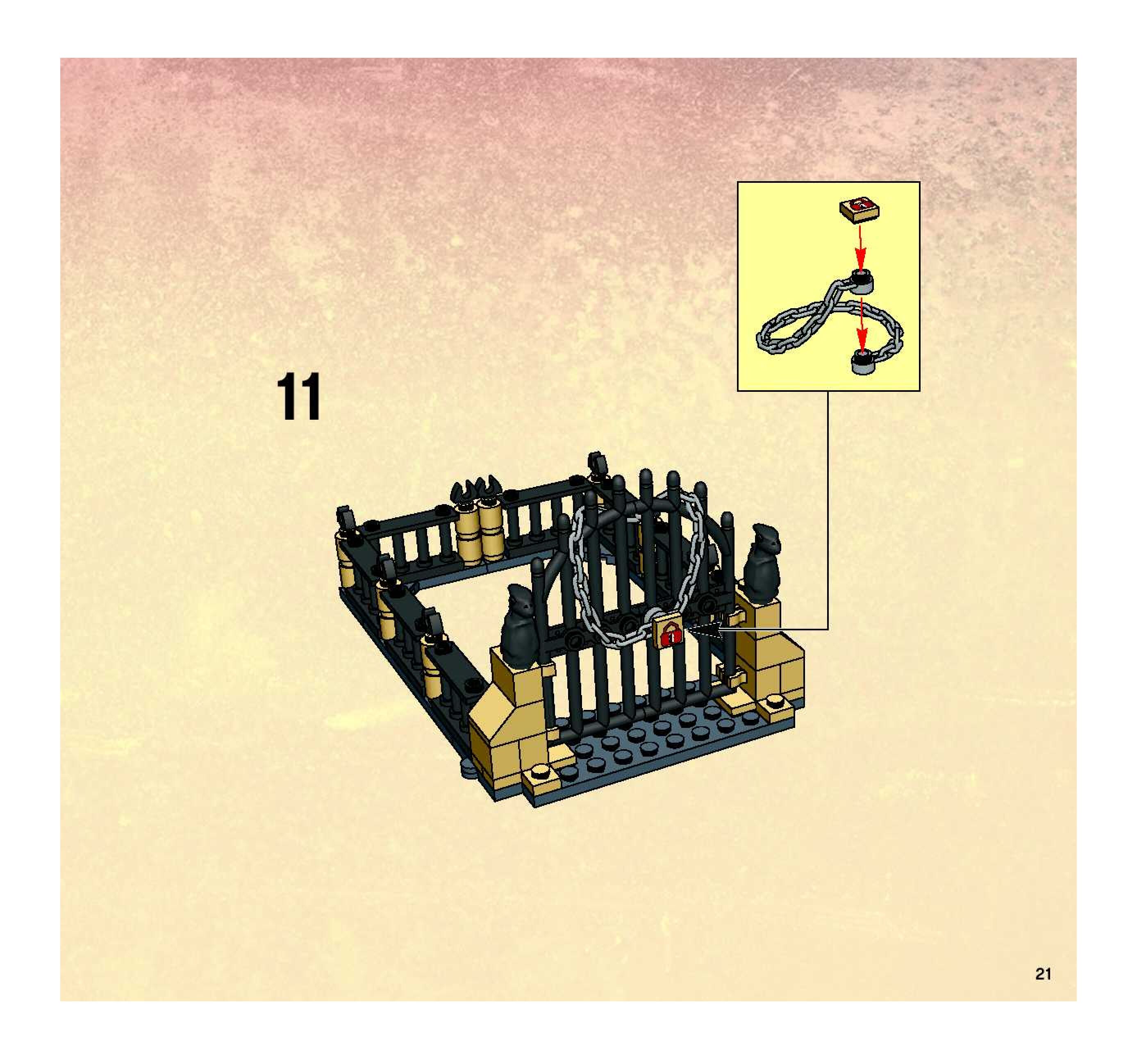 11

21