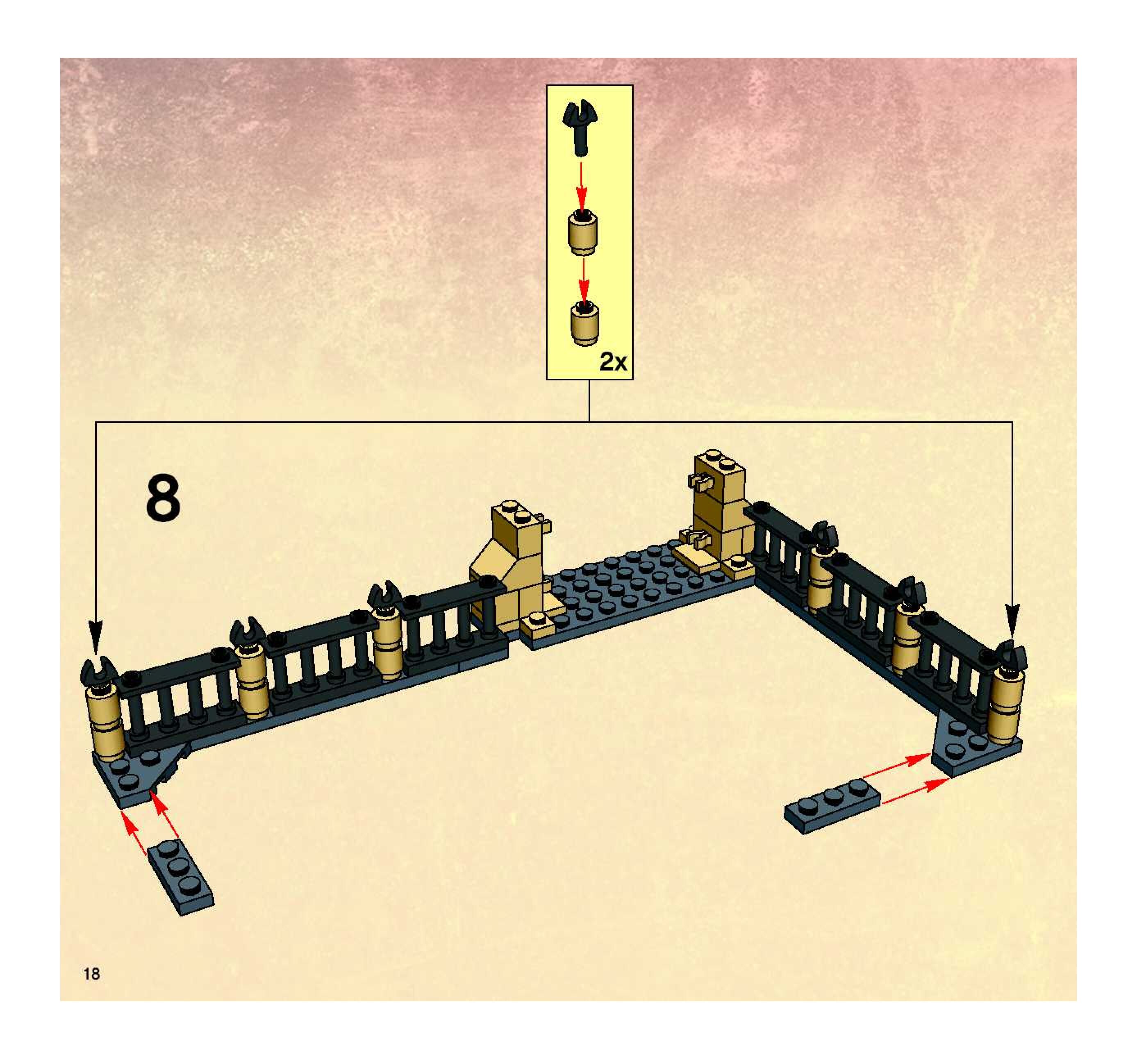 2x

8

18