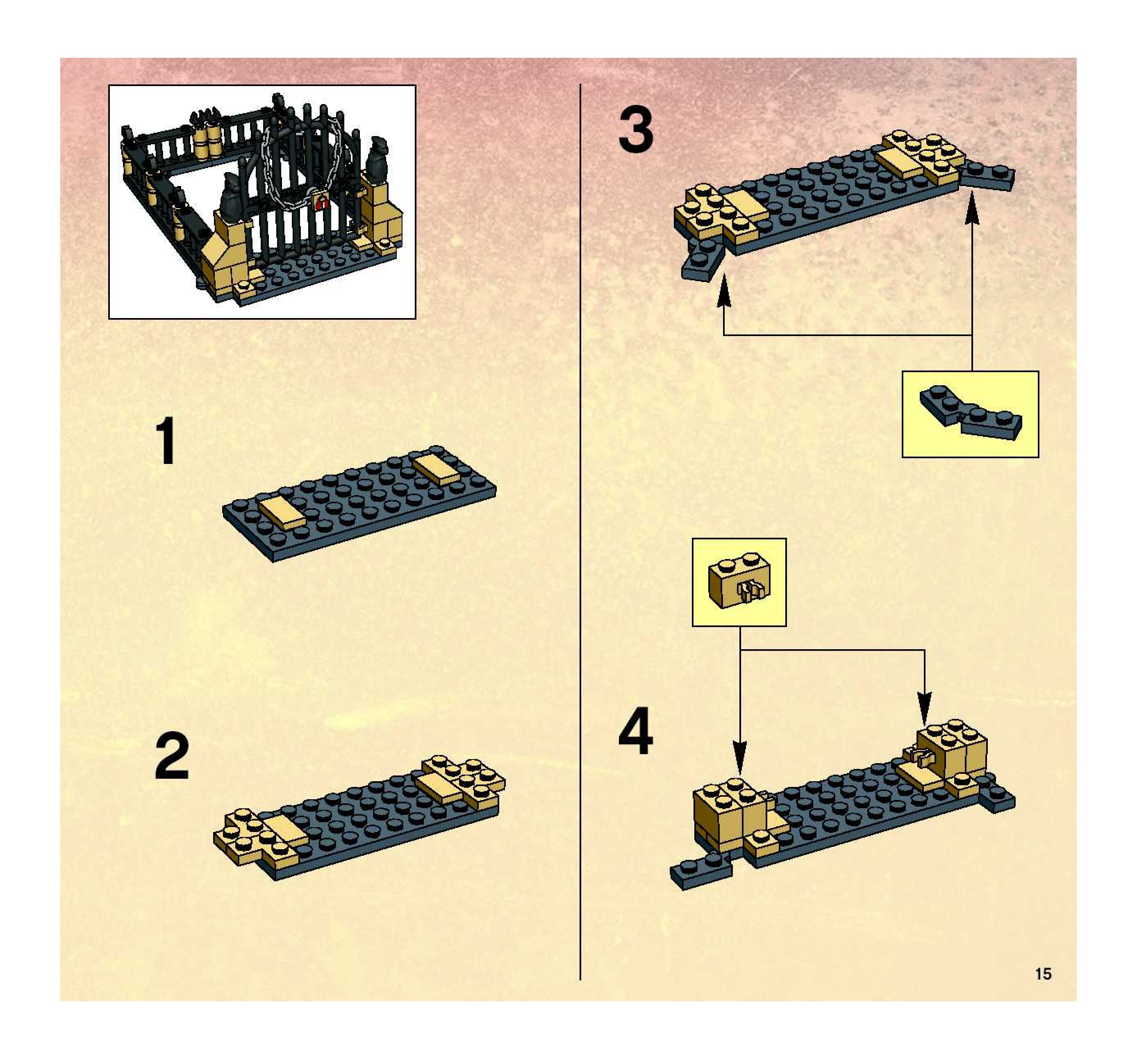 1

2

3

4

15