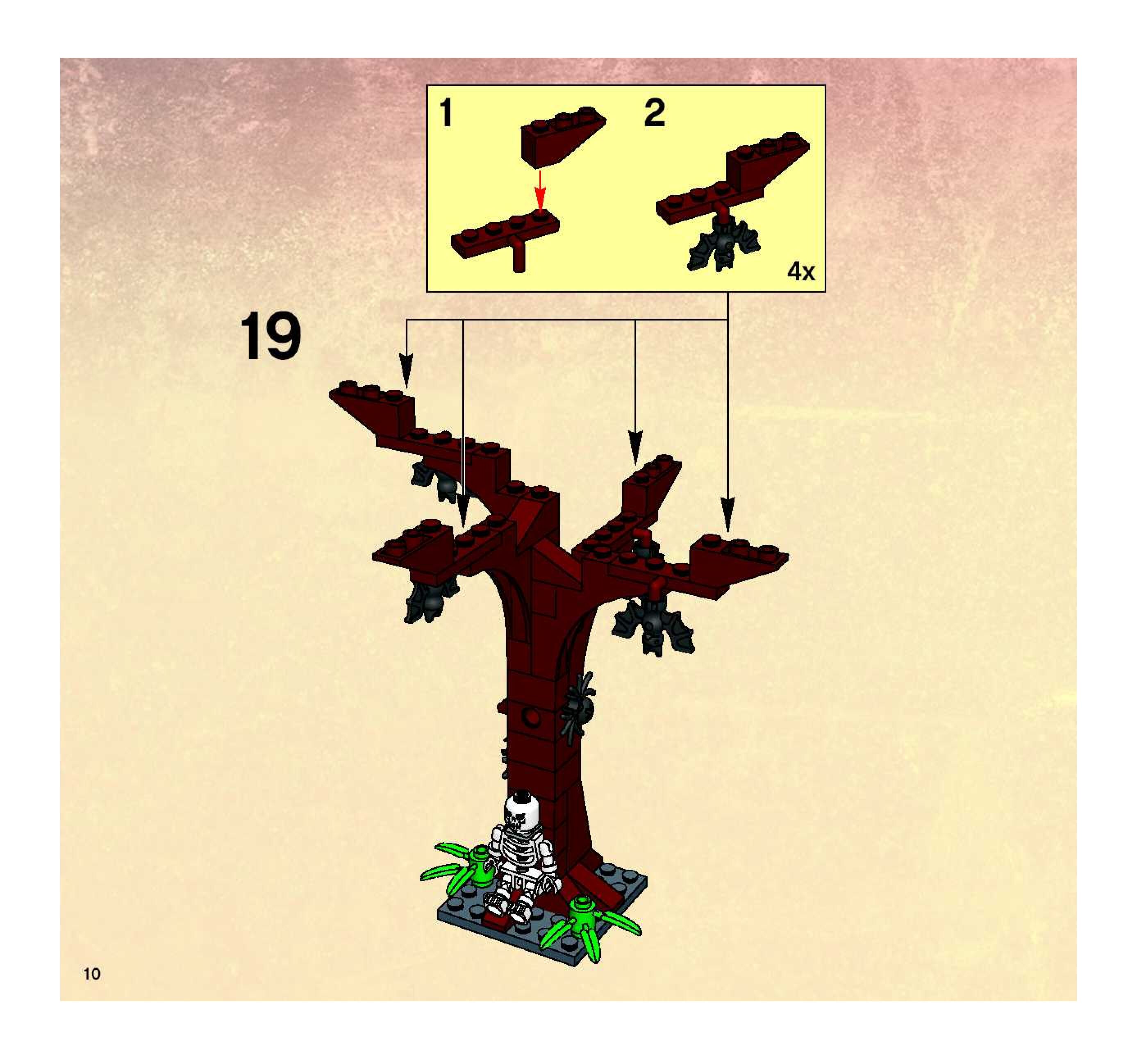 1

2

4x

19

10