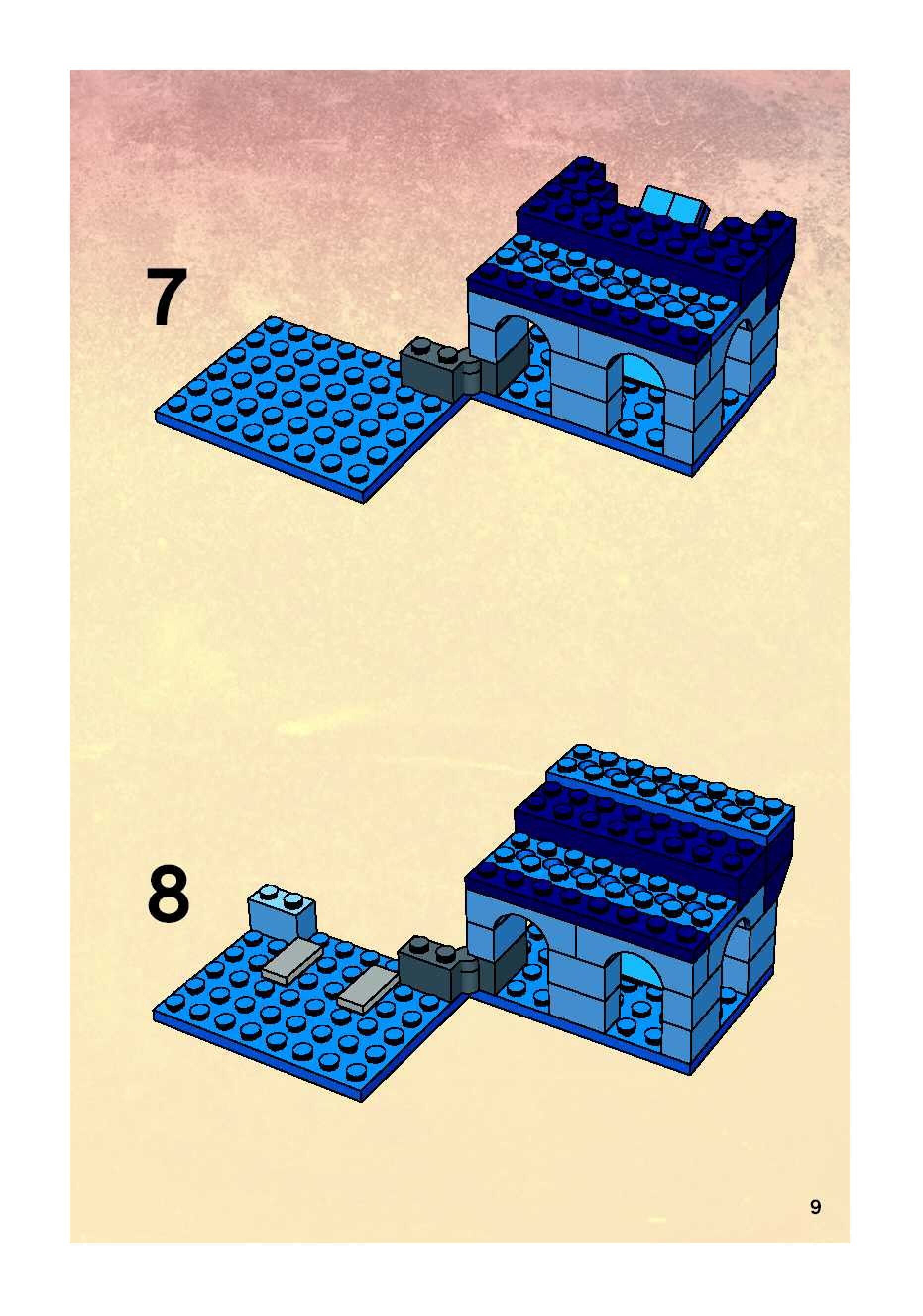 7

8

9