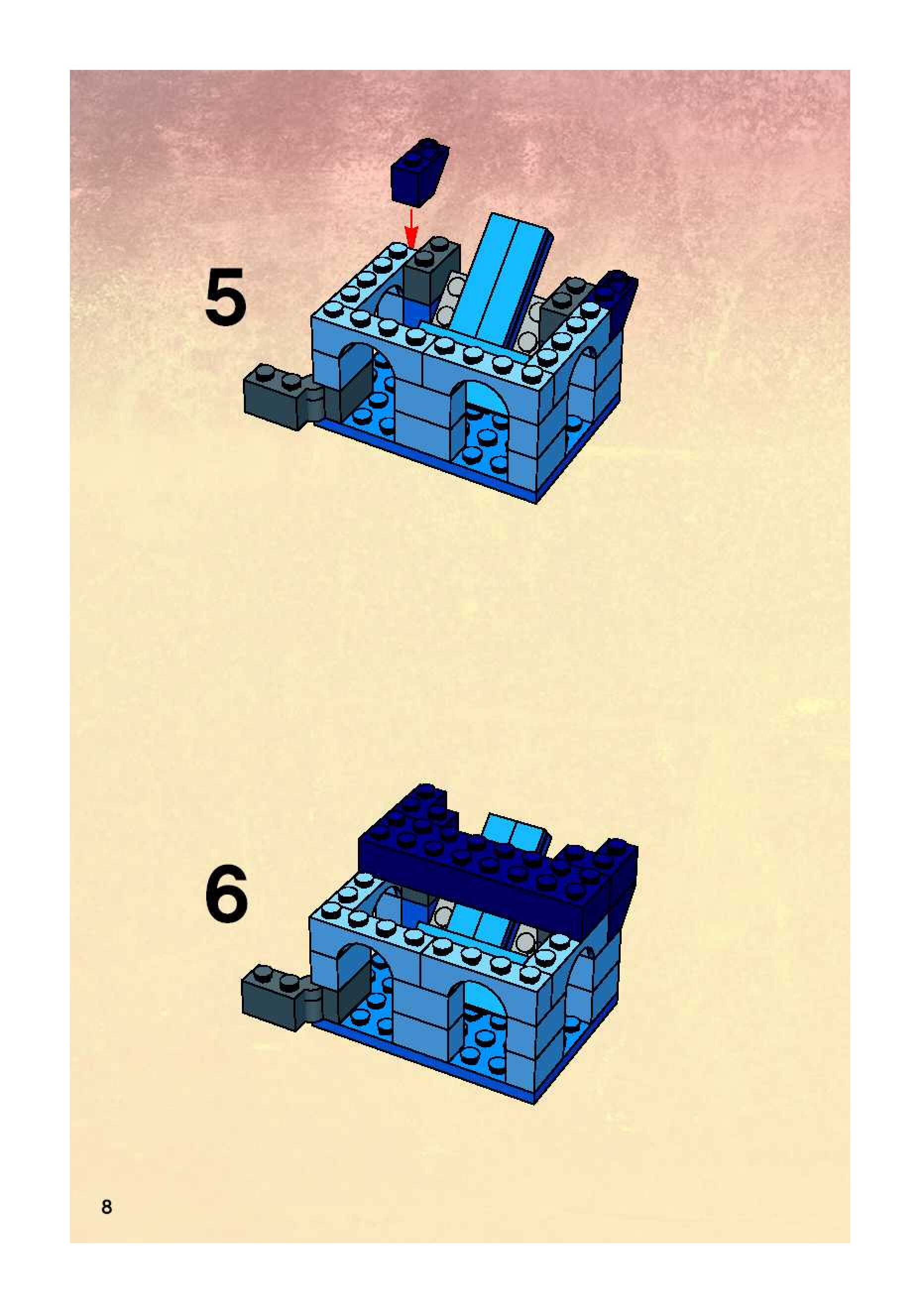 5

6

8