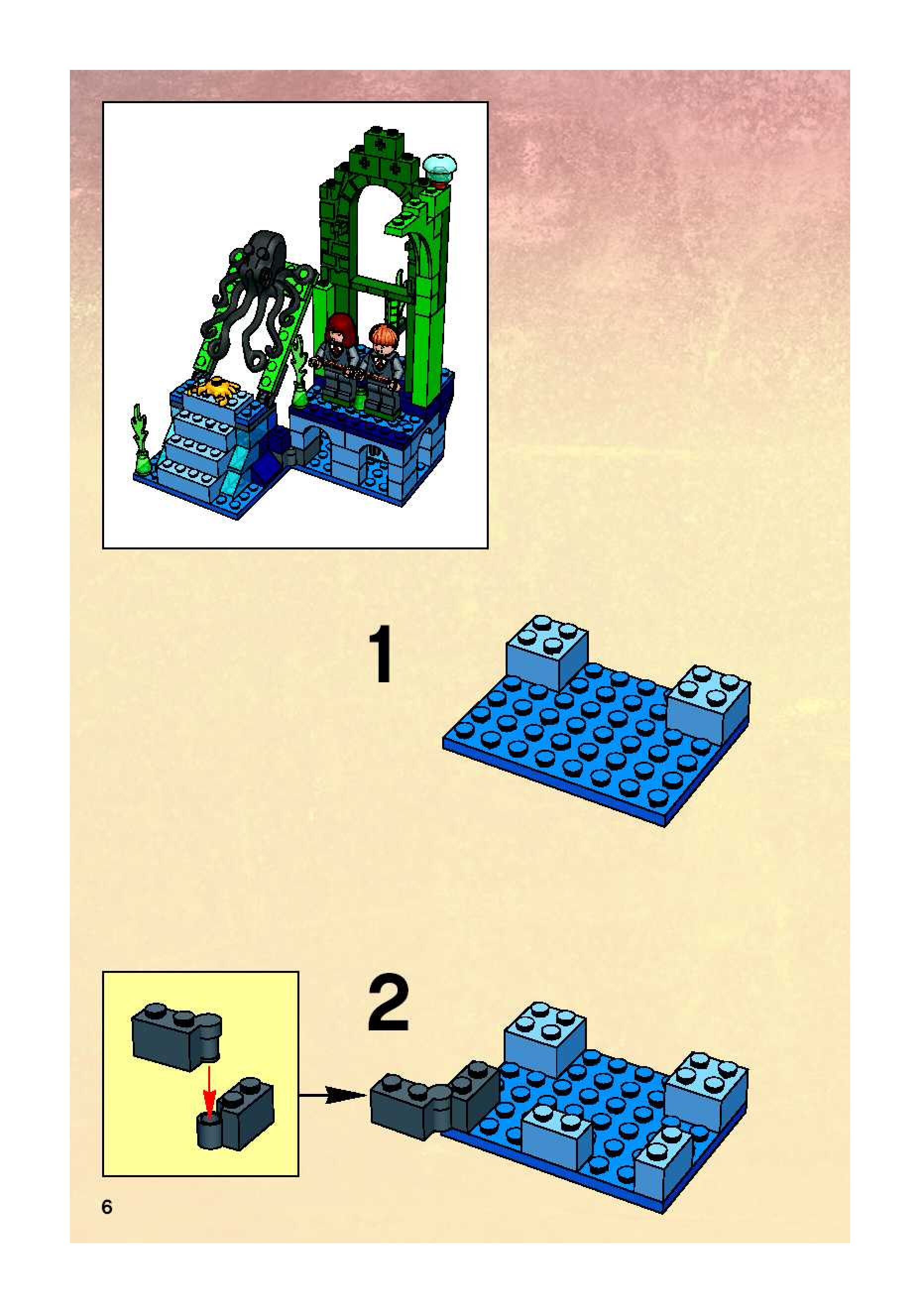 1

2

6