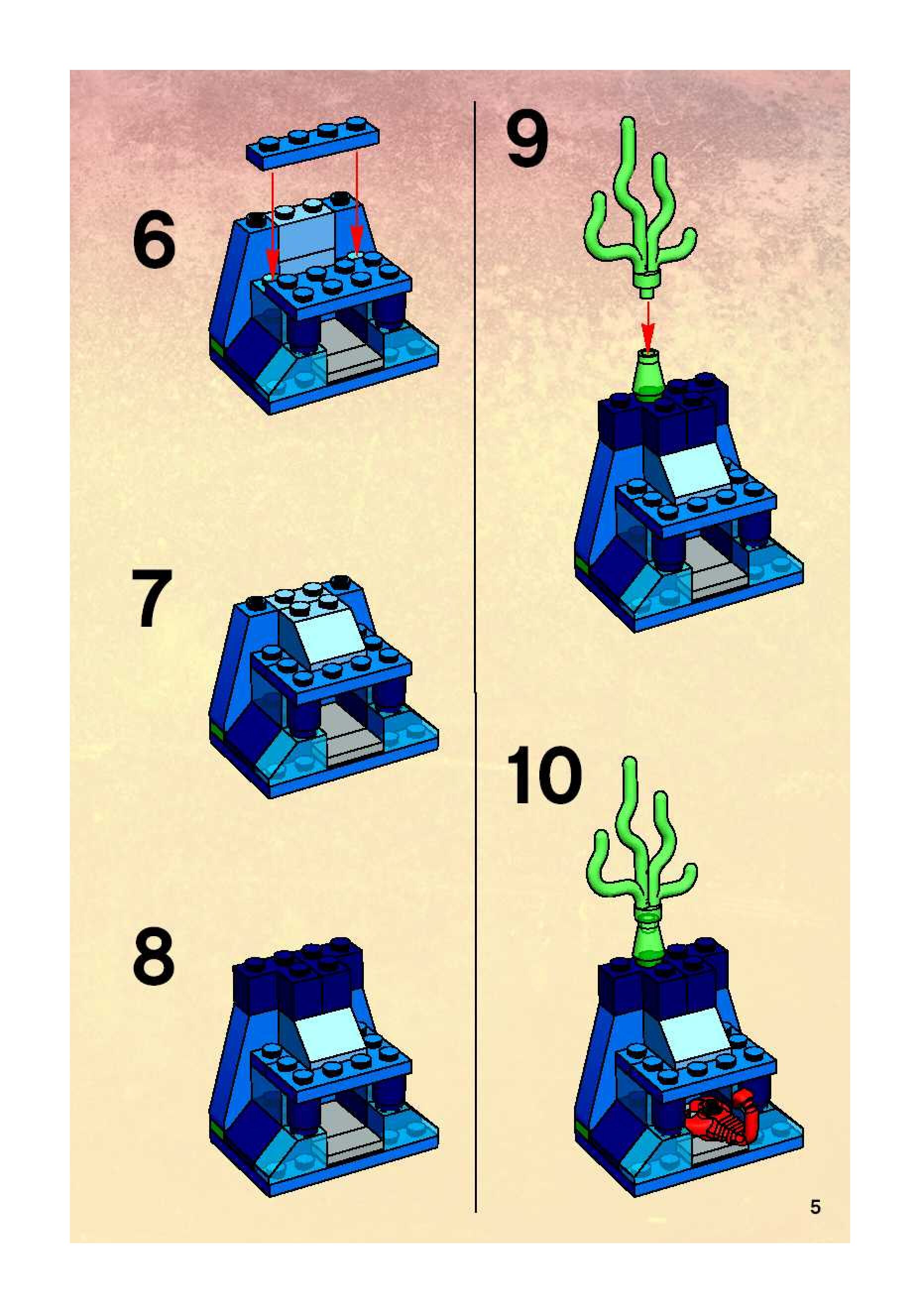 6

7

8

9

10

5