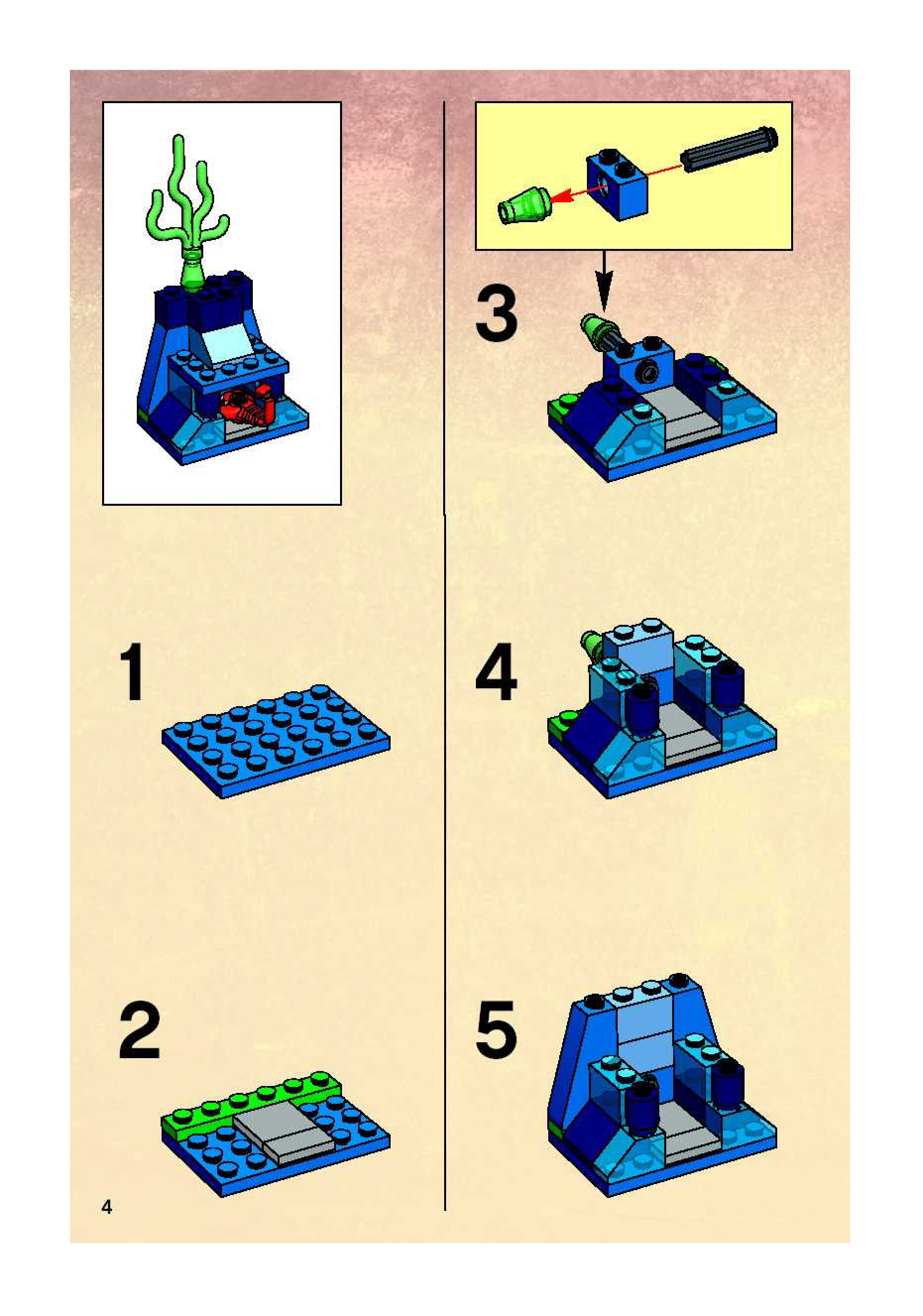 1

2

4

3

4

5