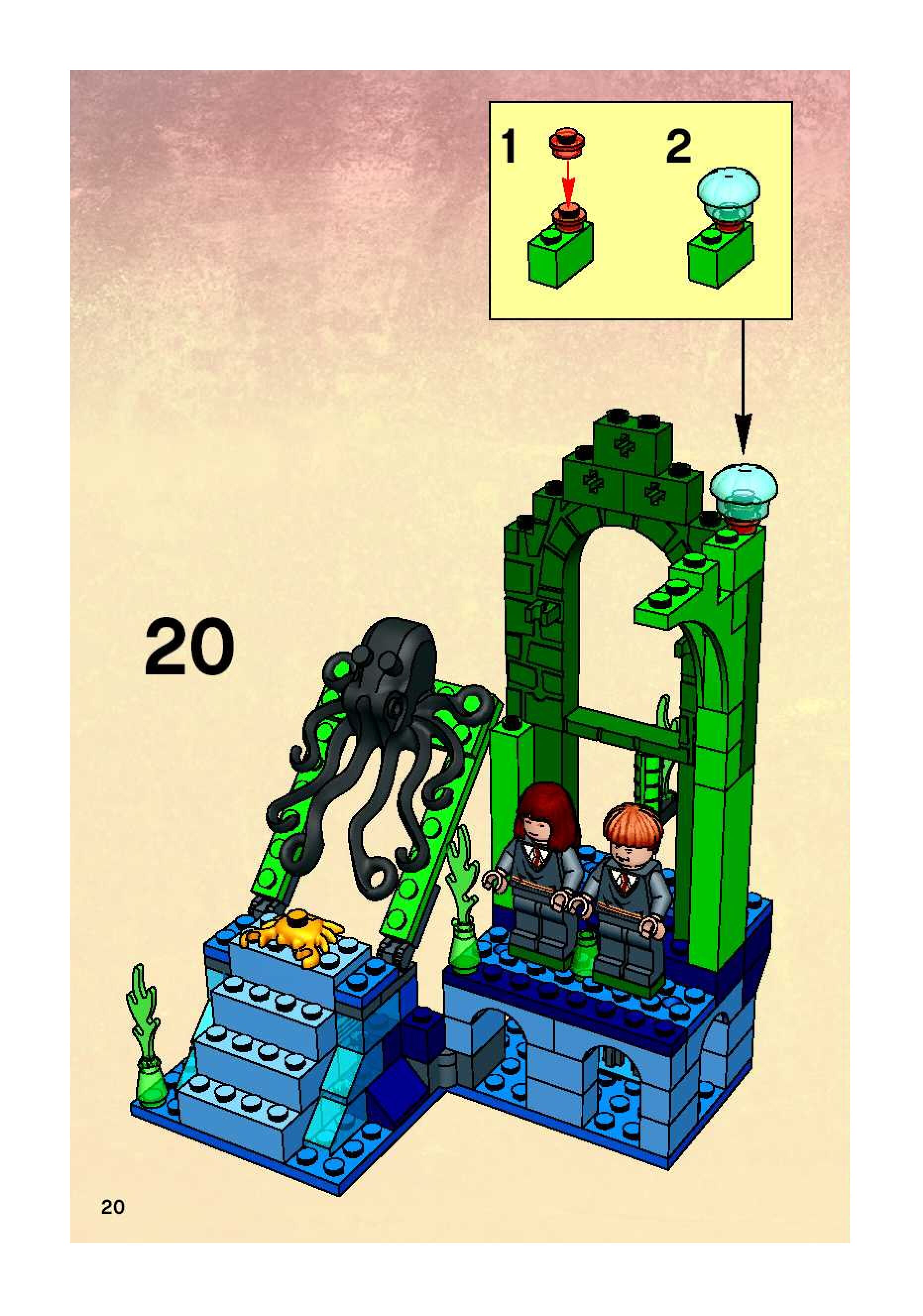 1

2

20

20