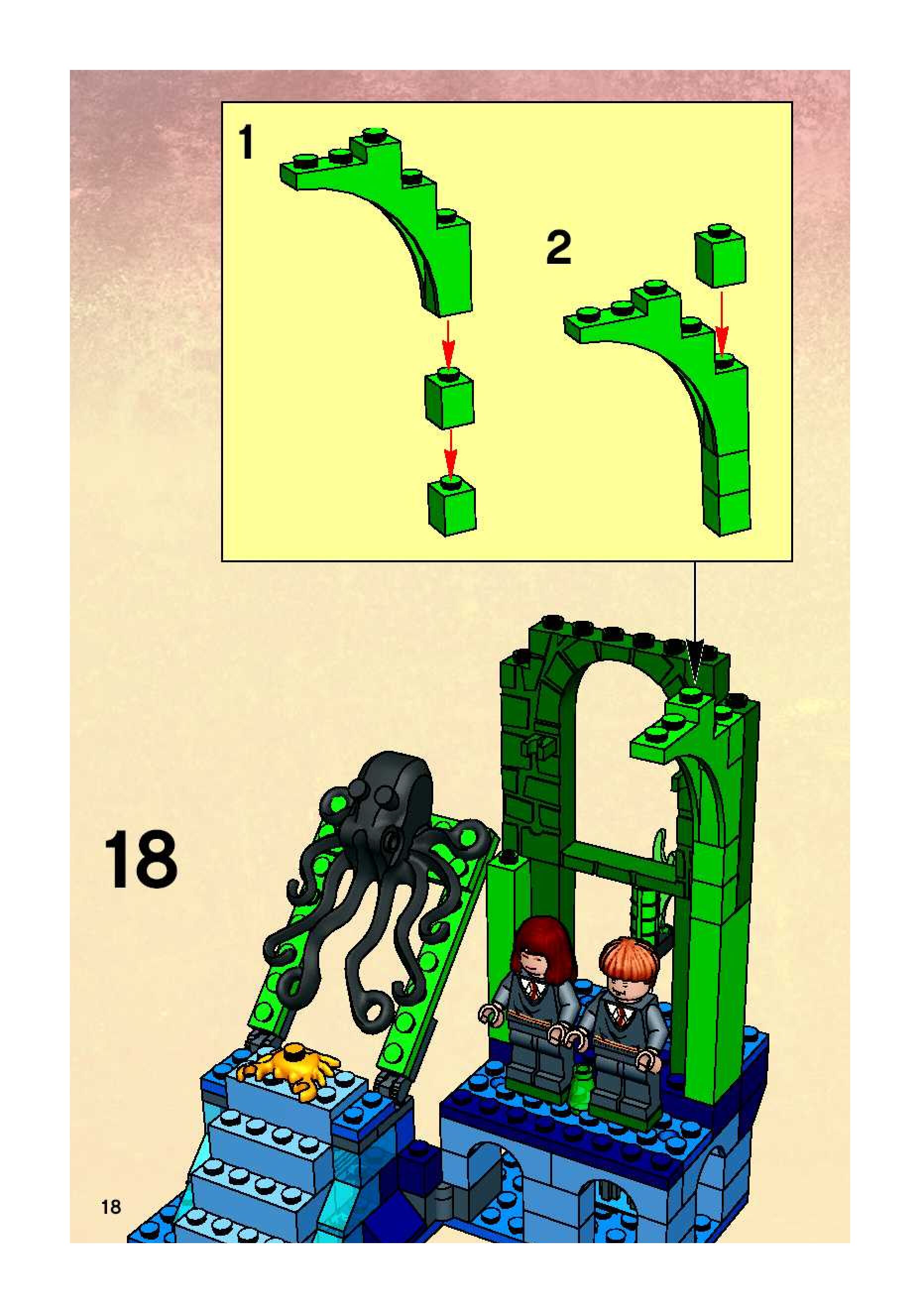 1

2

18

18