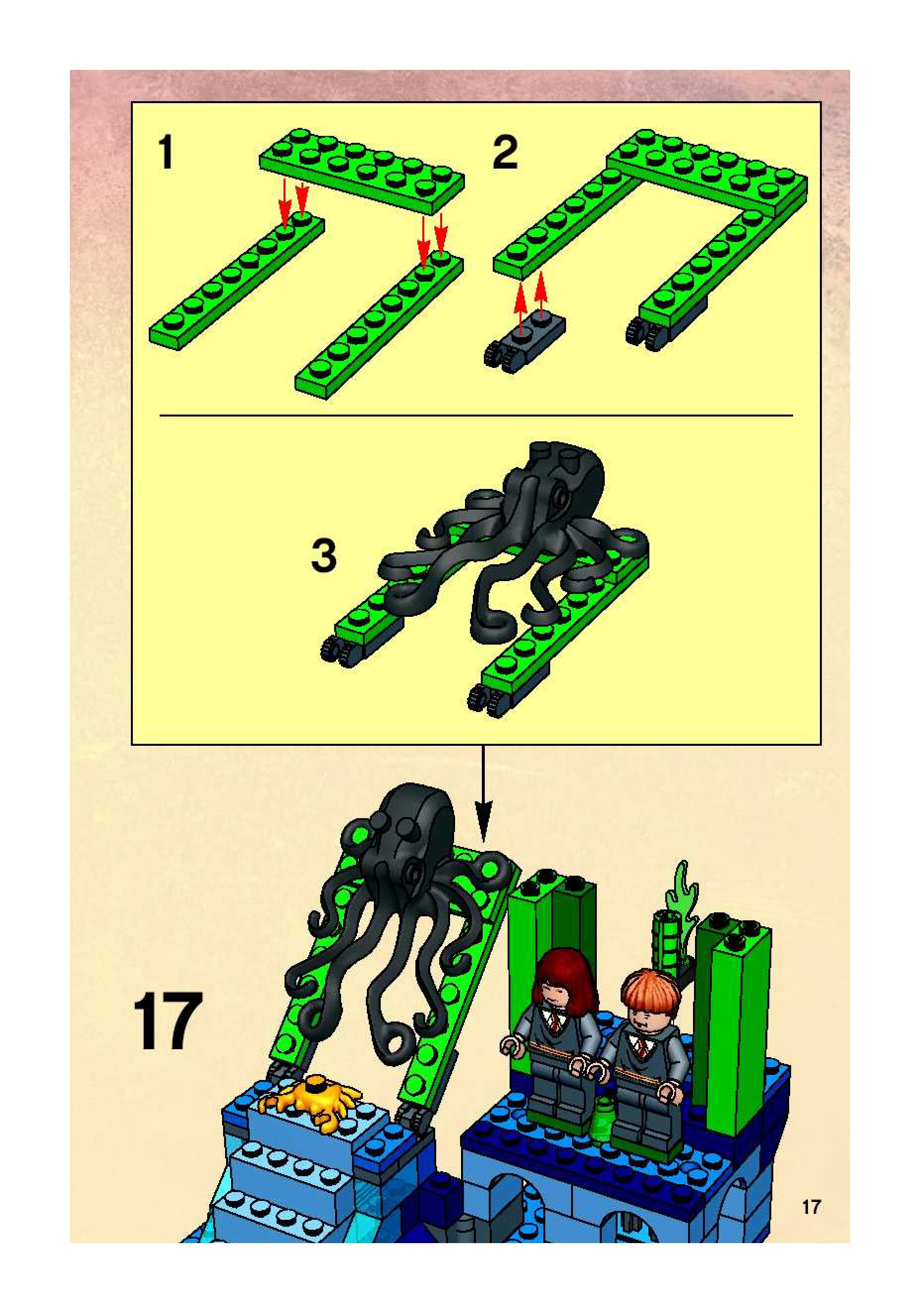 1

2

3

17

17