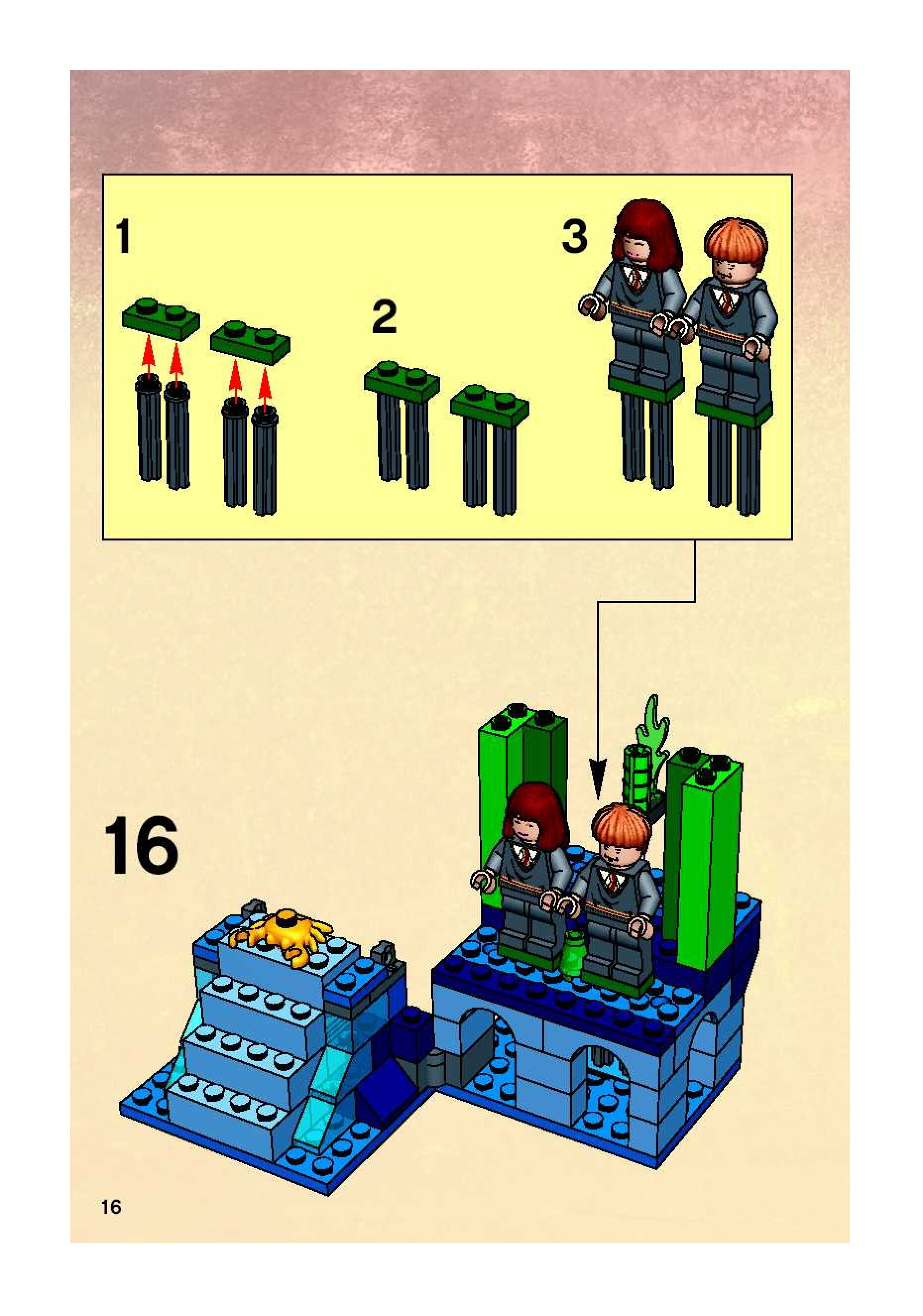 1

2

3

16

16