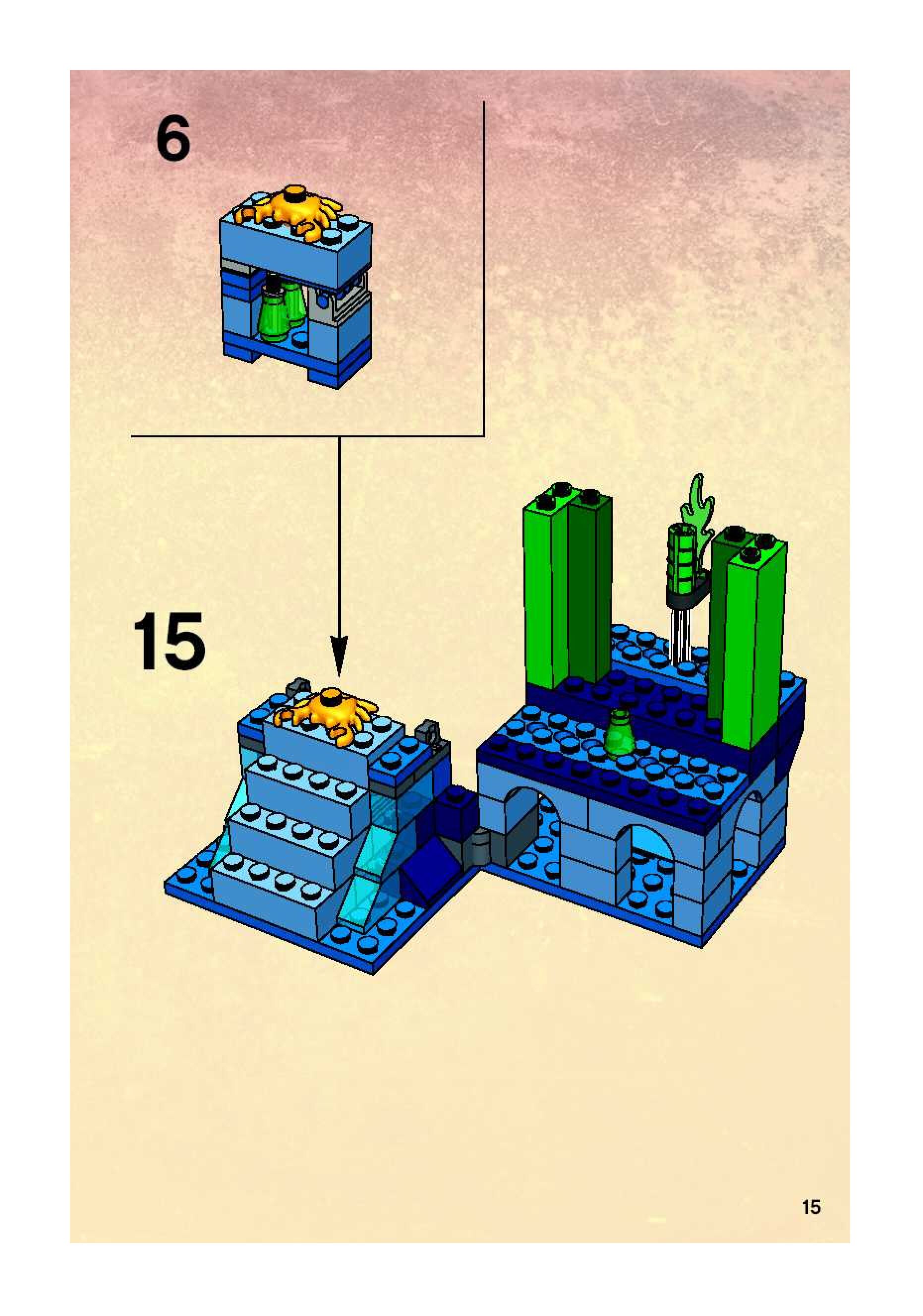 6

15

15