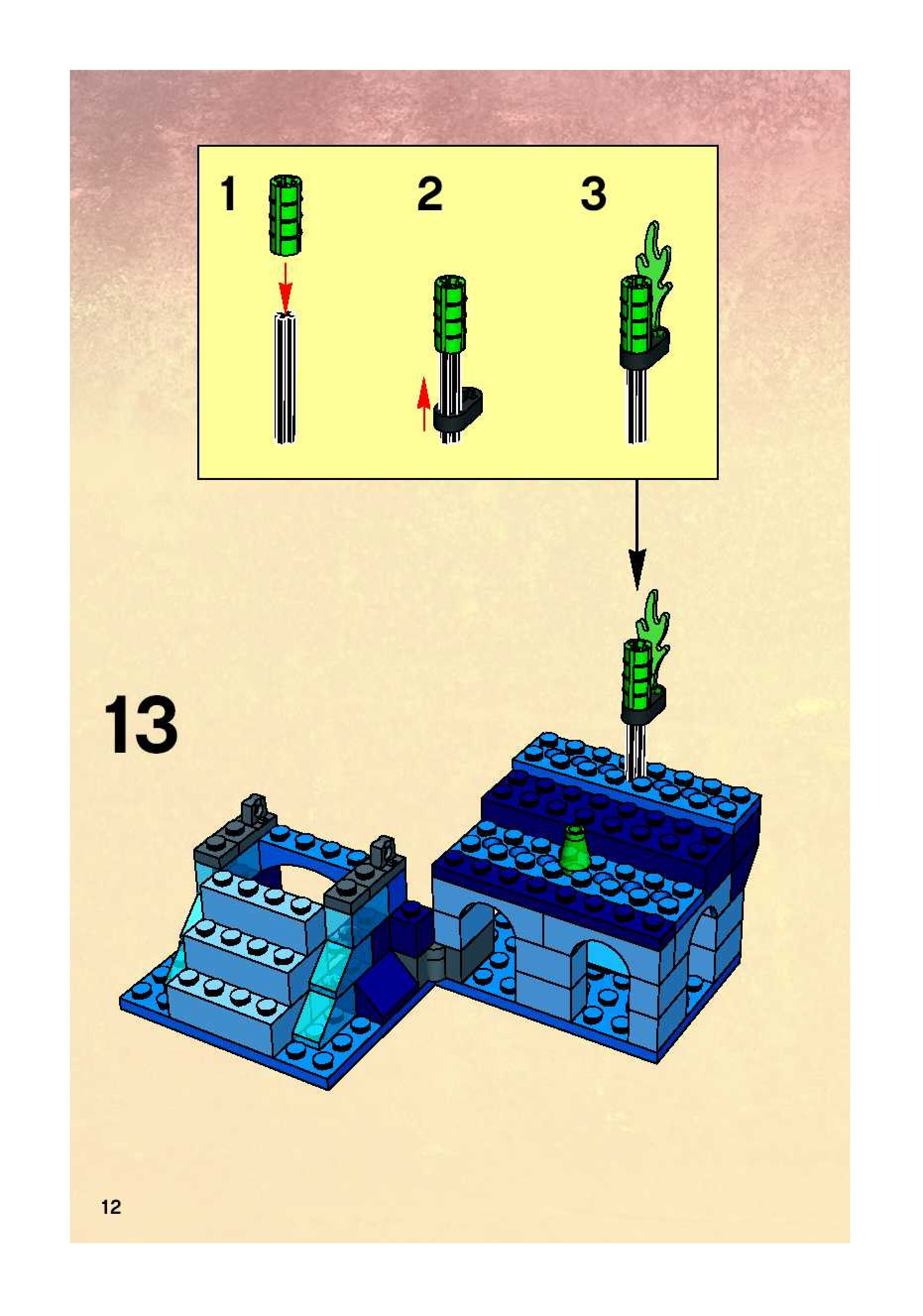 1

2

3

13

12