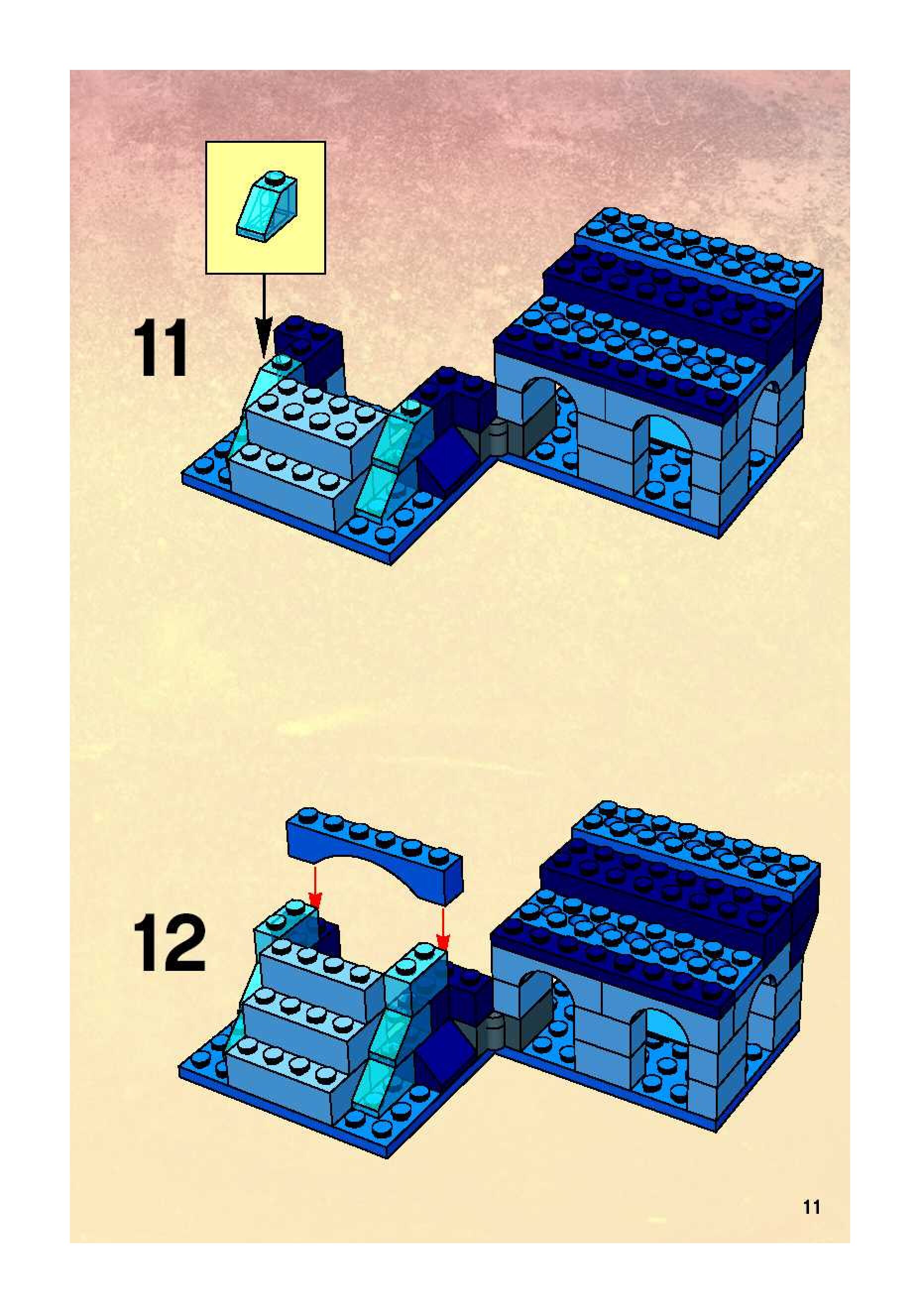 11

12

11