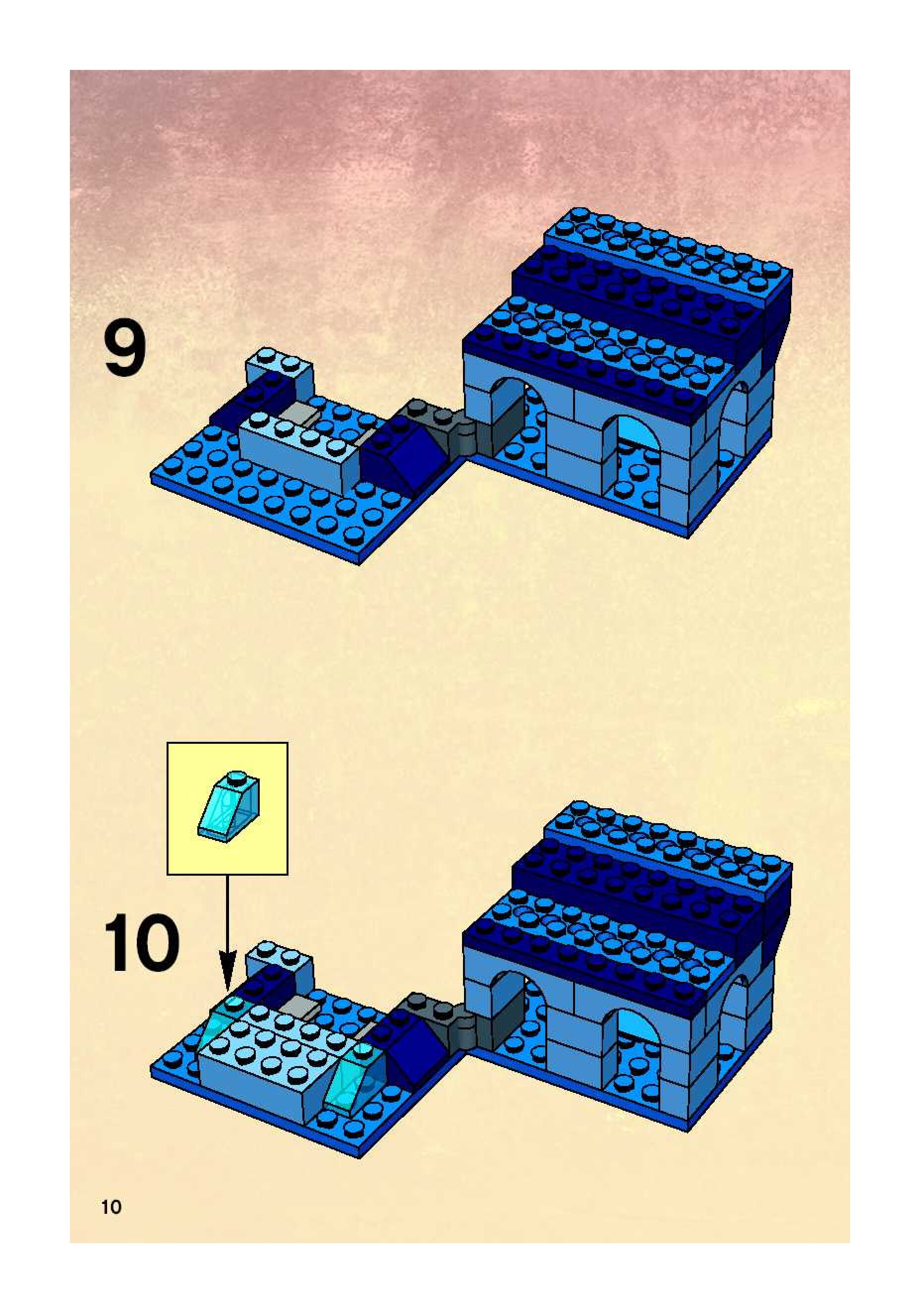 9

10

10