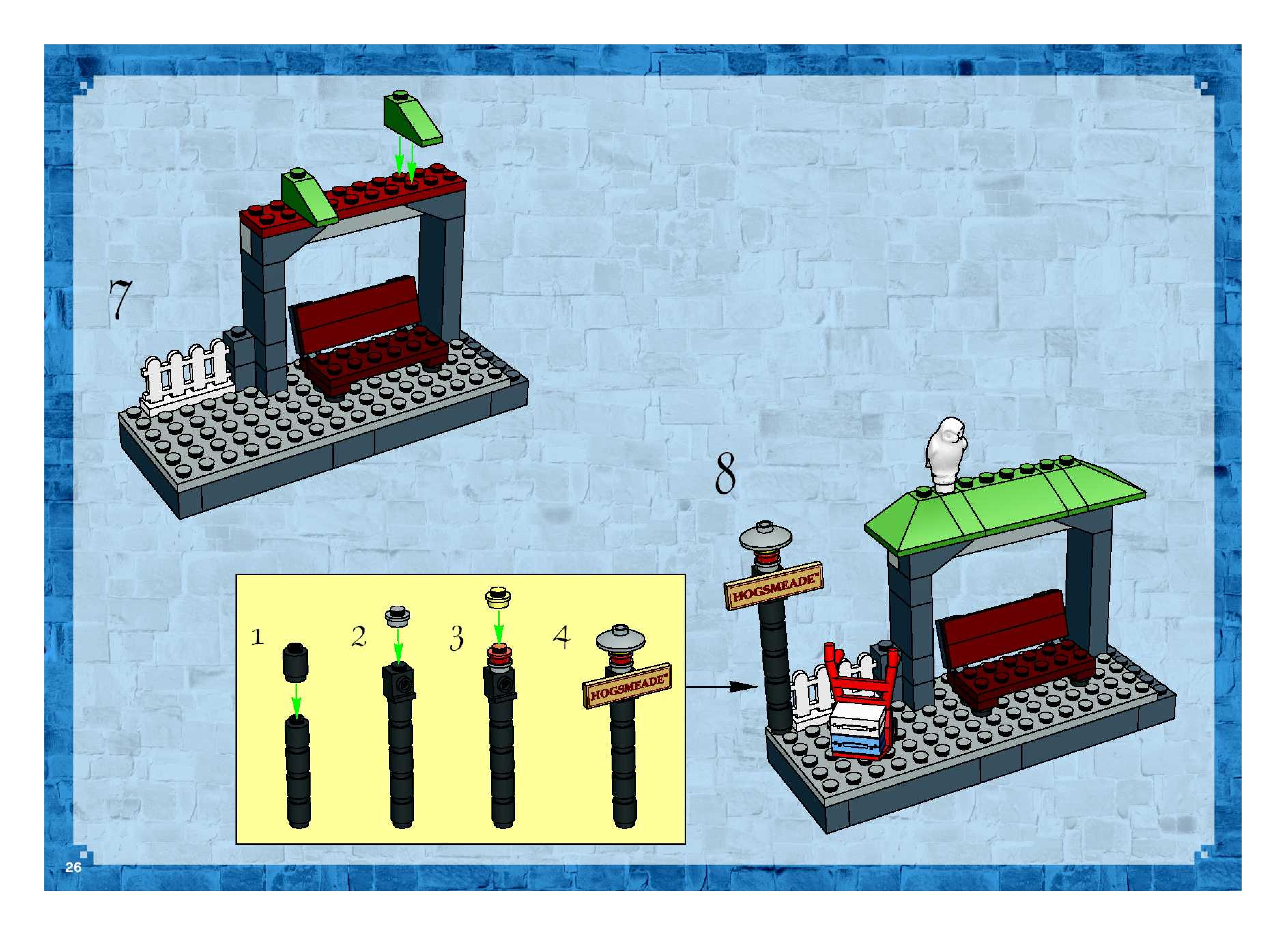 7

8

1

2

3

4

HOGSMEADE™

HOGSMEADE™

26