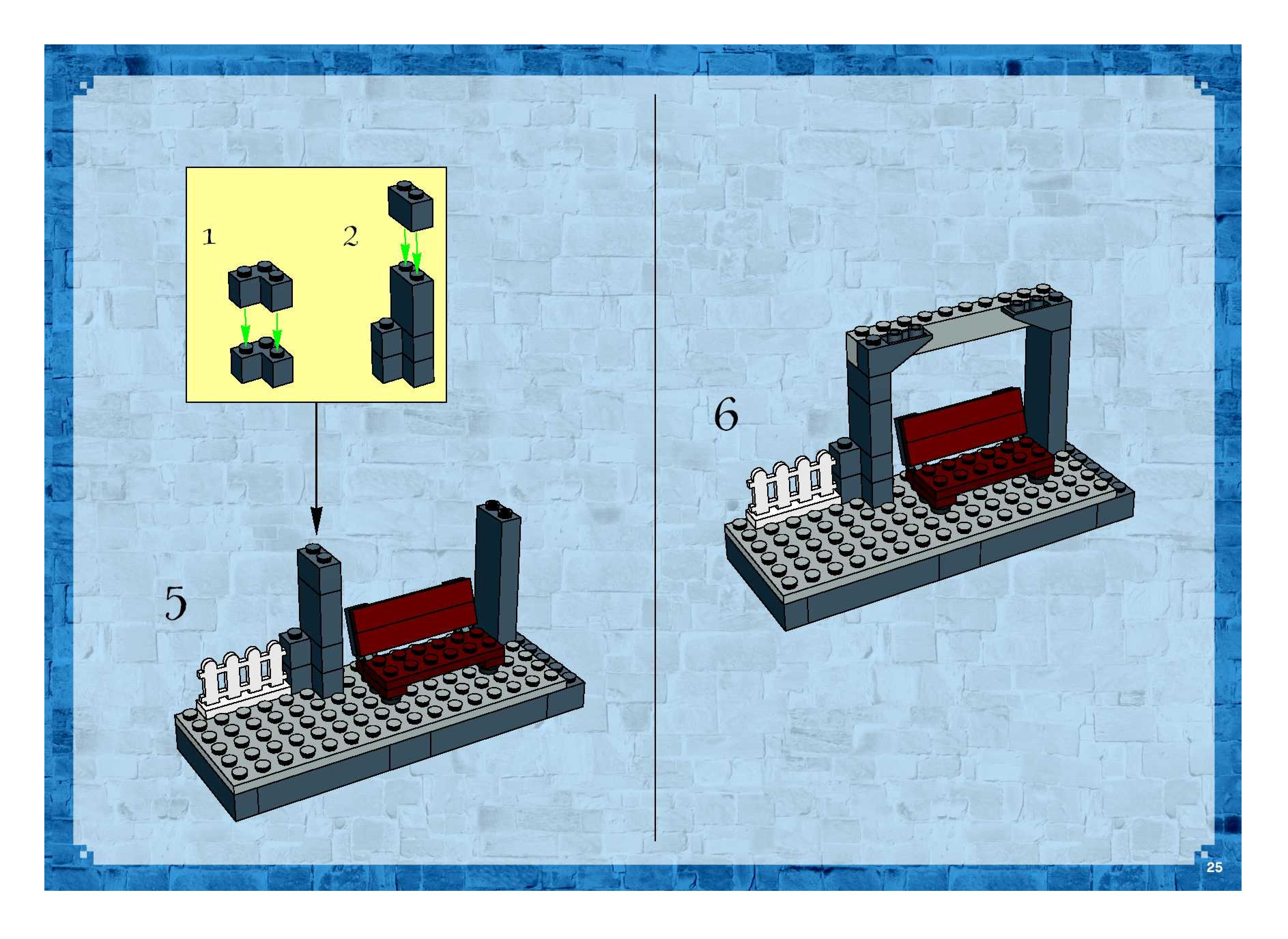 1

2

5

6

25