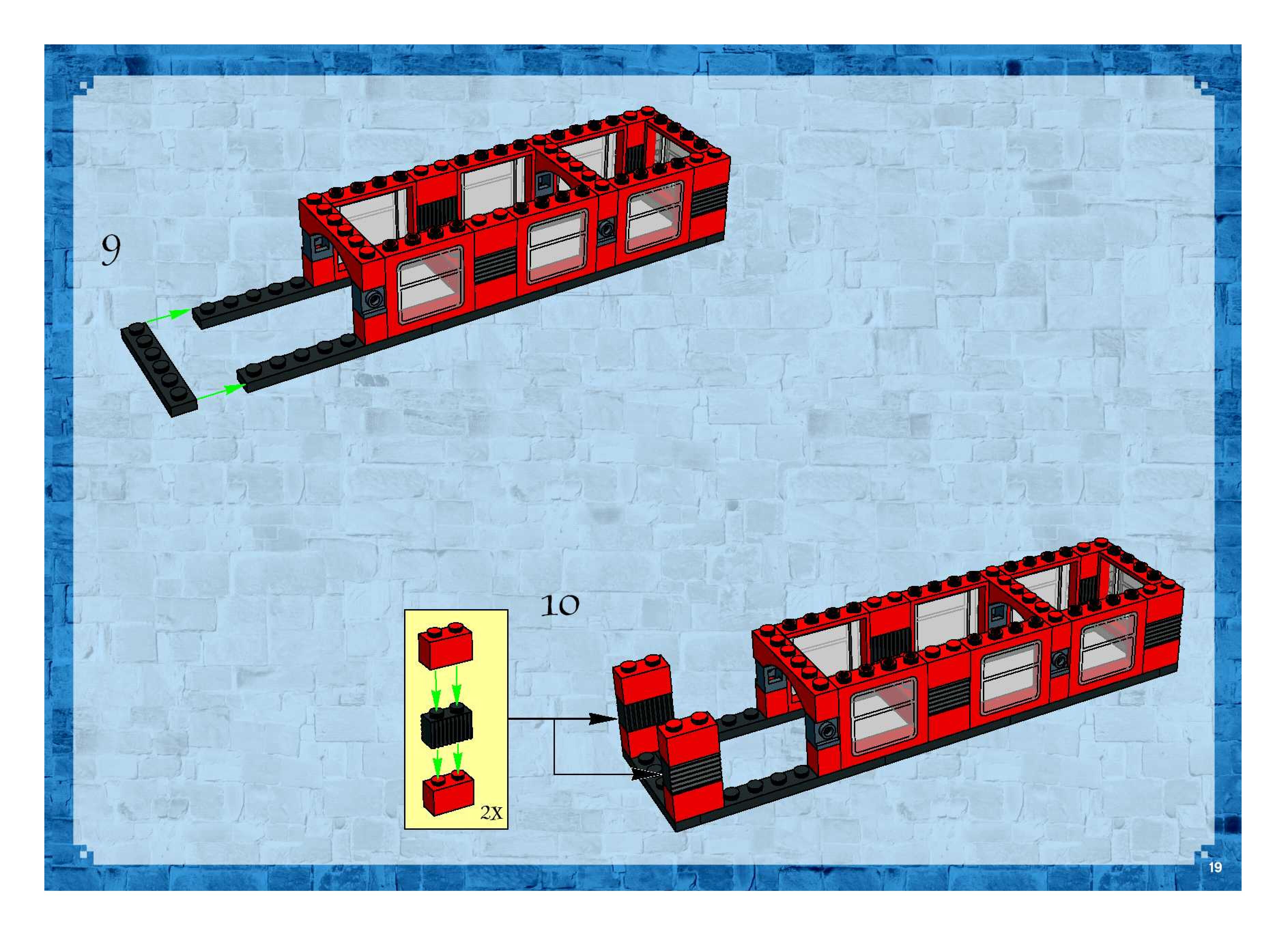 9

10

2x

19