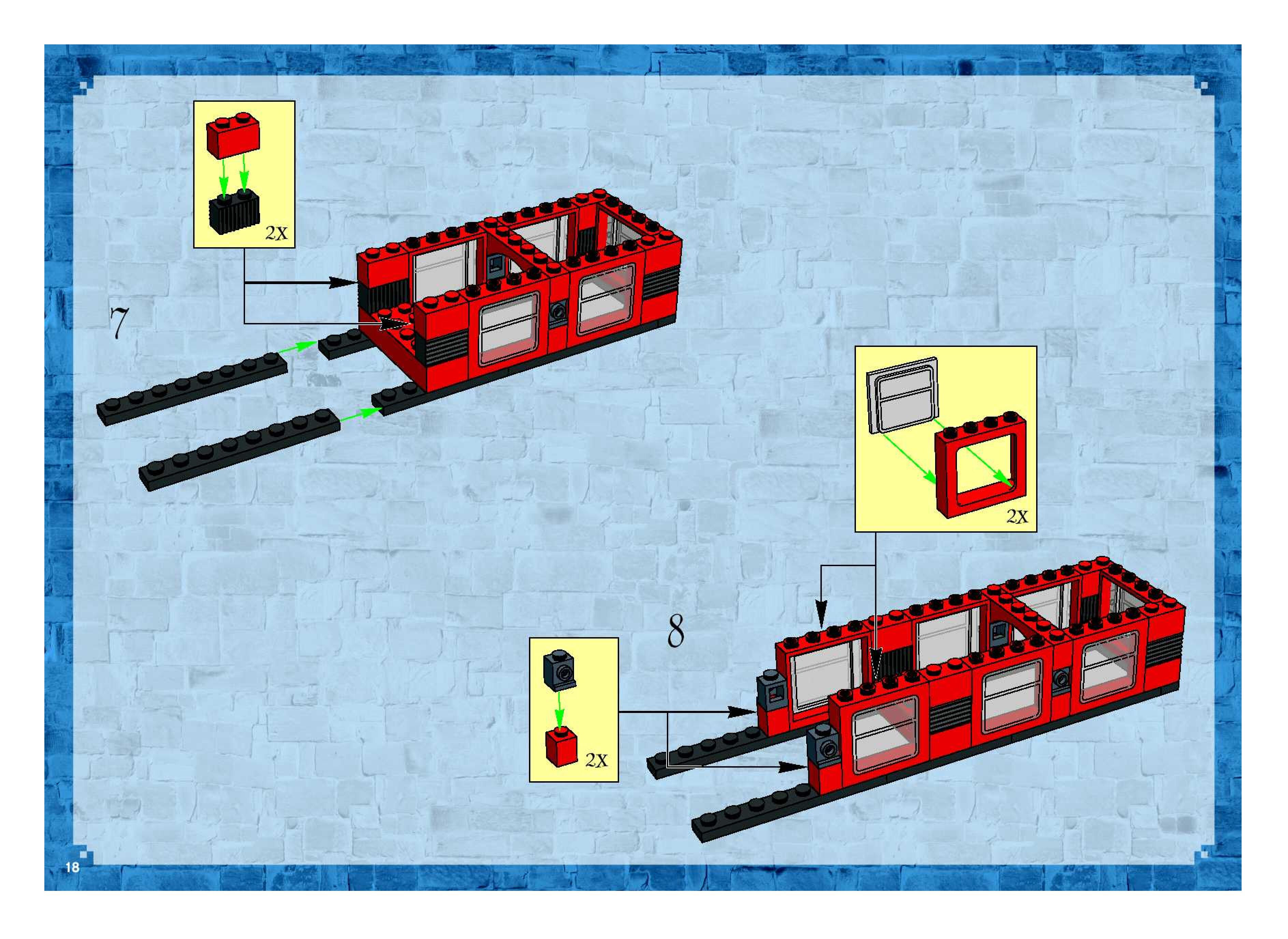 2x

7

2x

8

2x

18