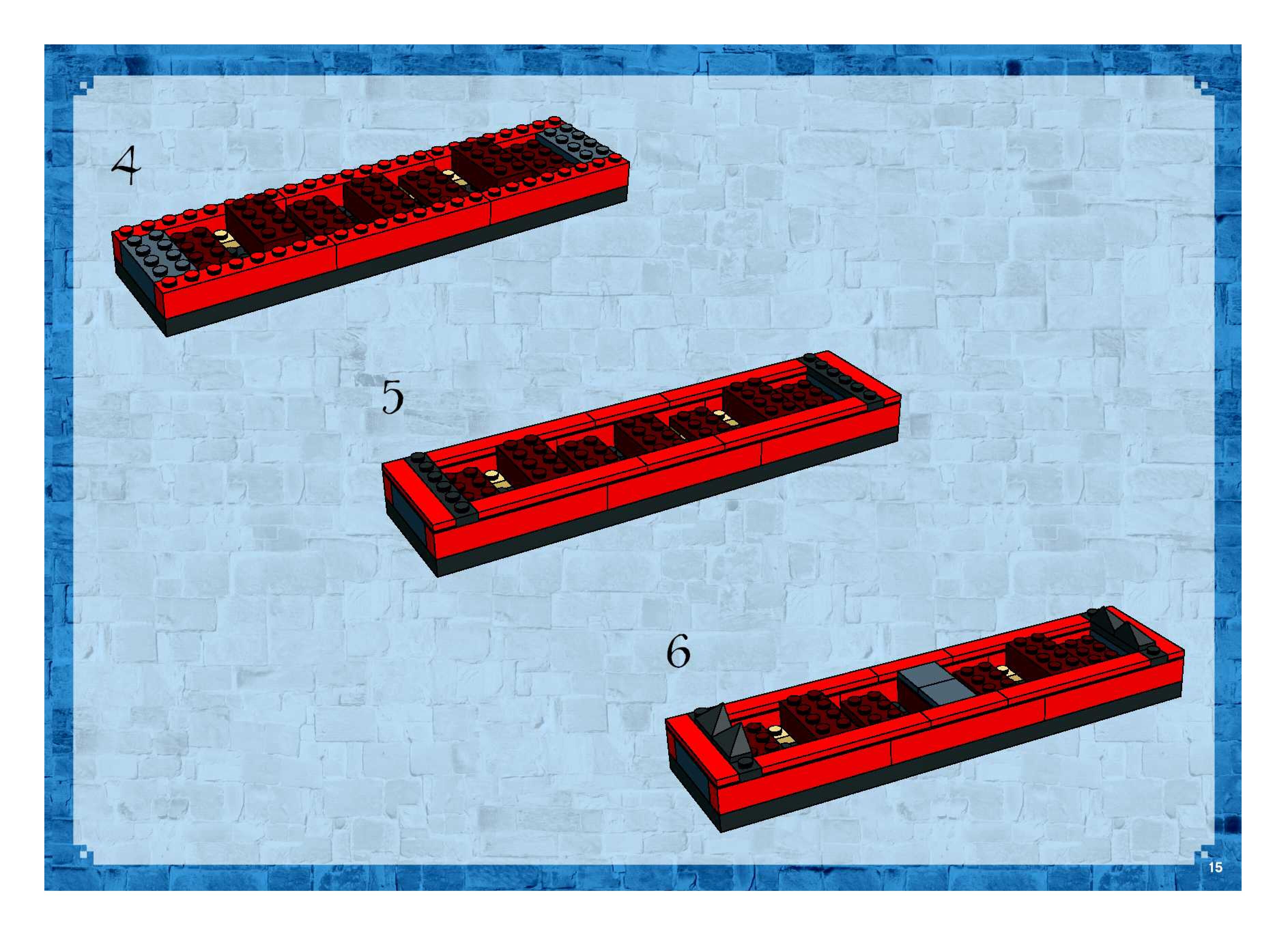 4

5

6

15