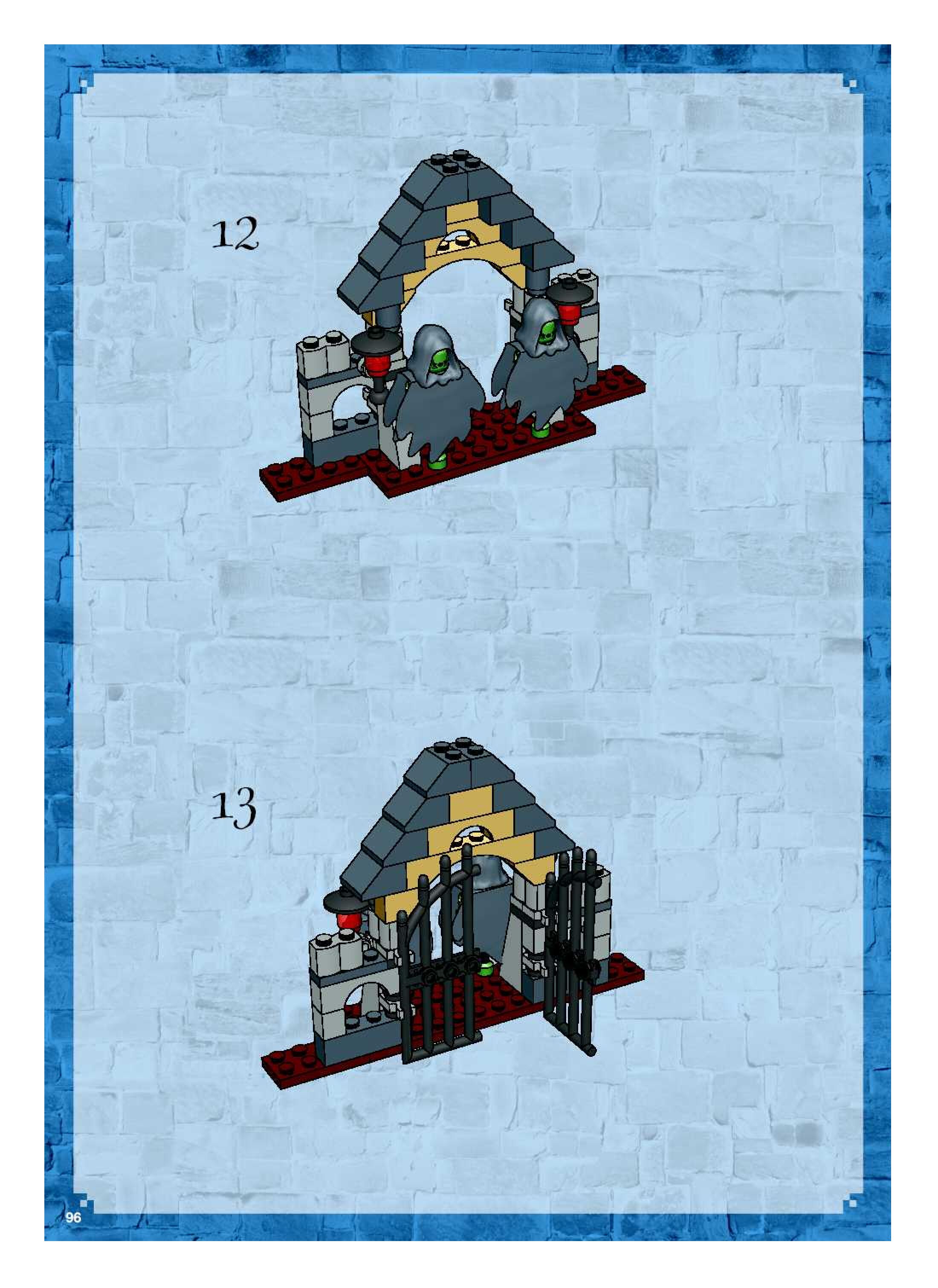 12

13

96