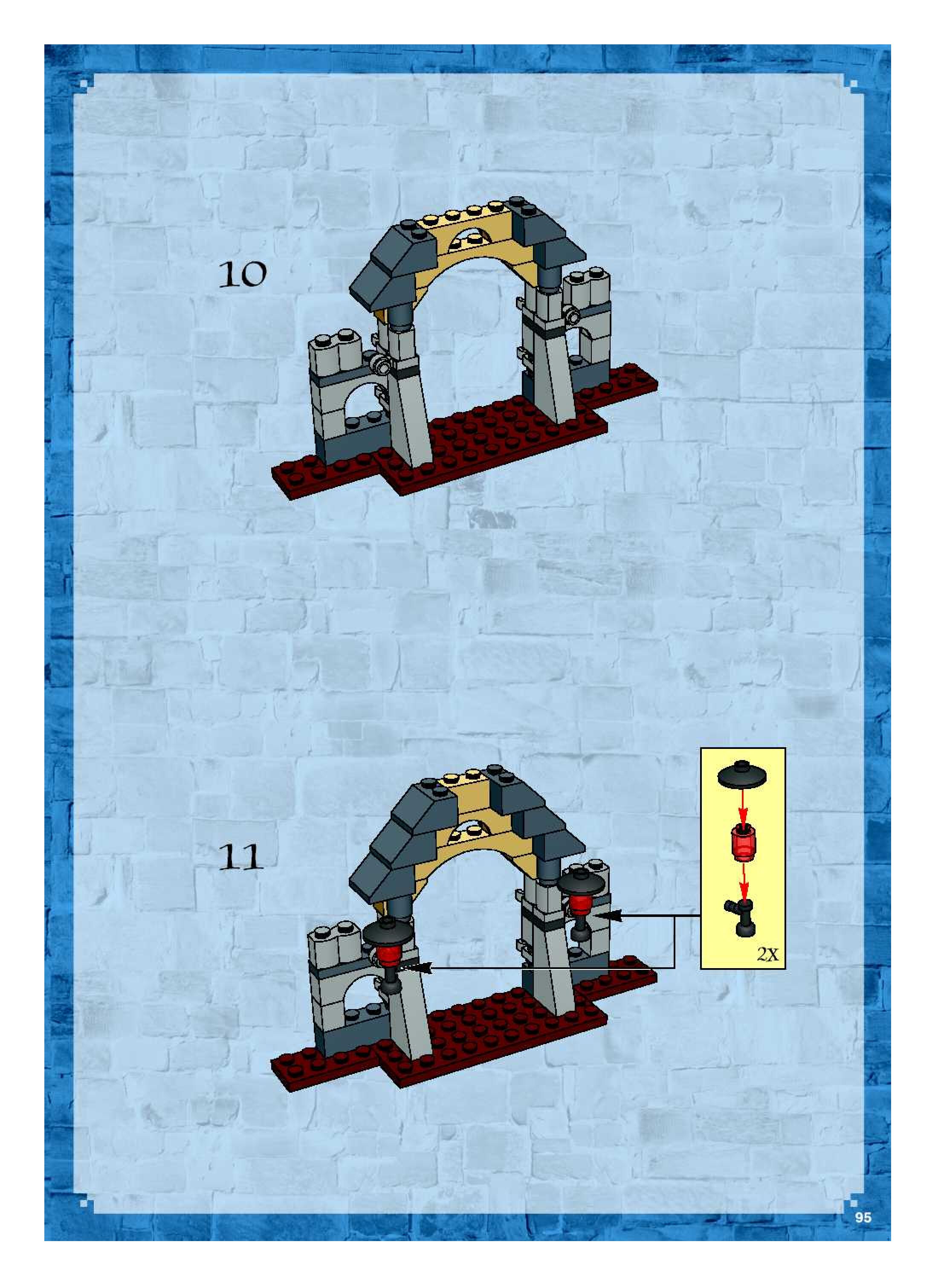 10

11

2x

95