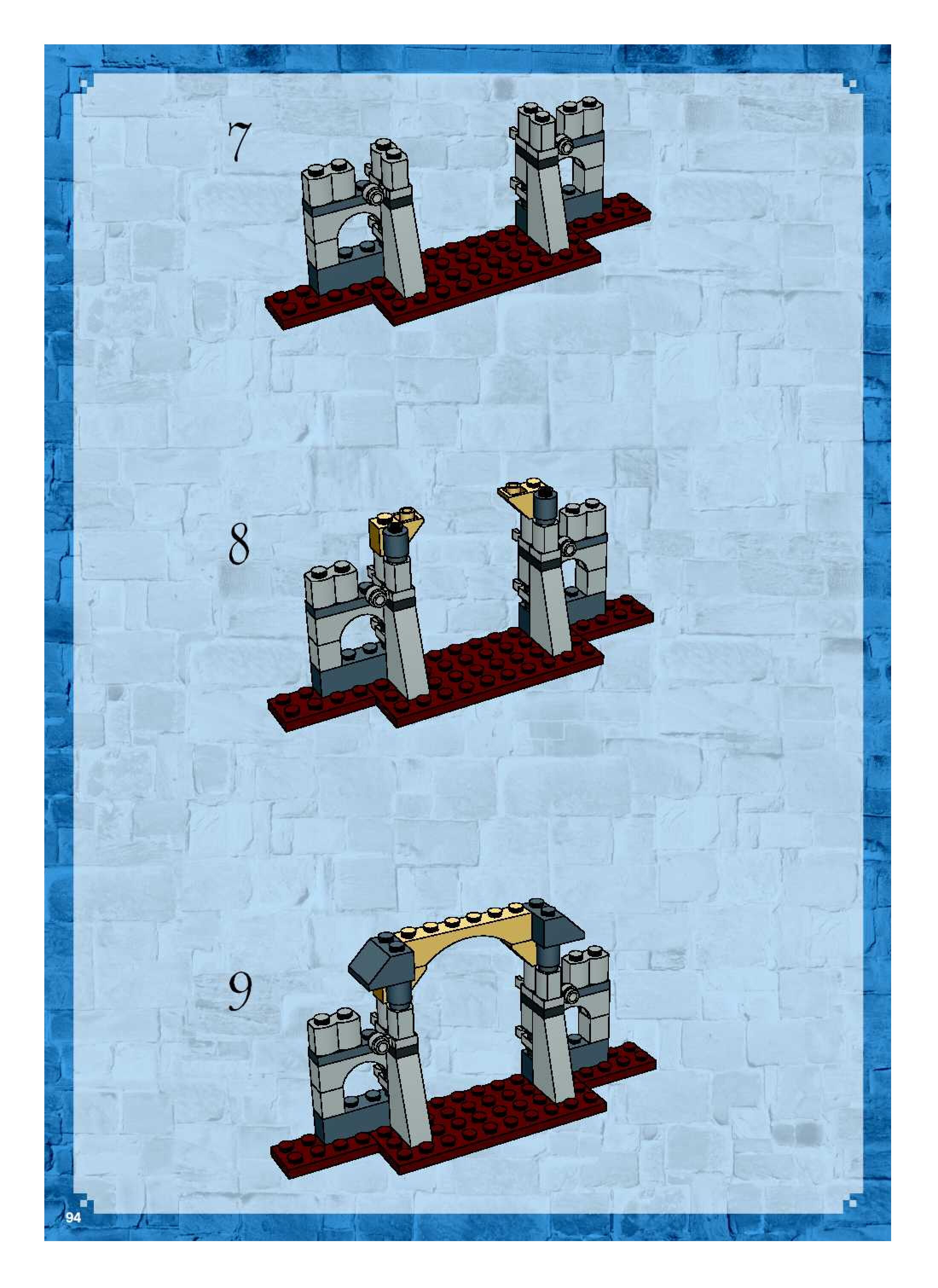 7

8

9

94