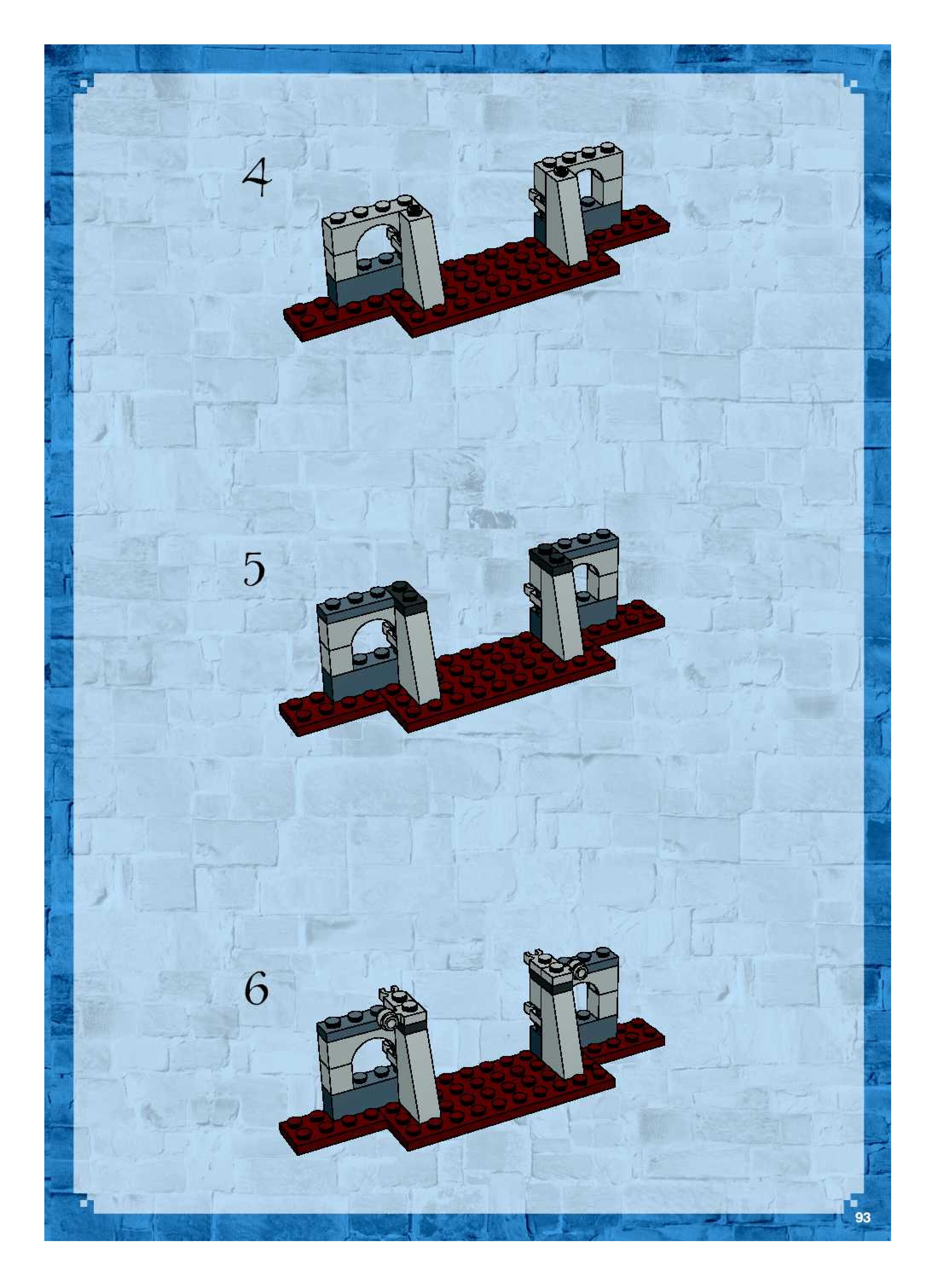 4

5

6

93