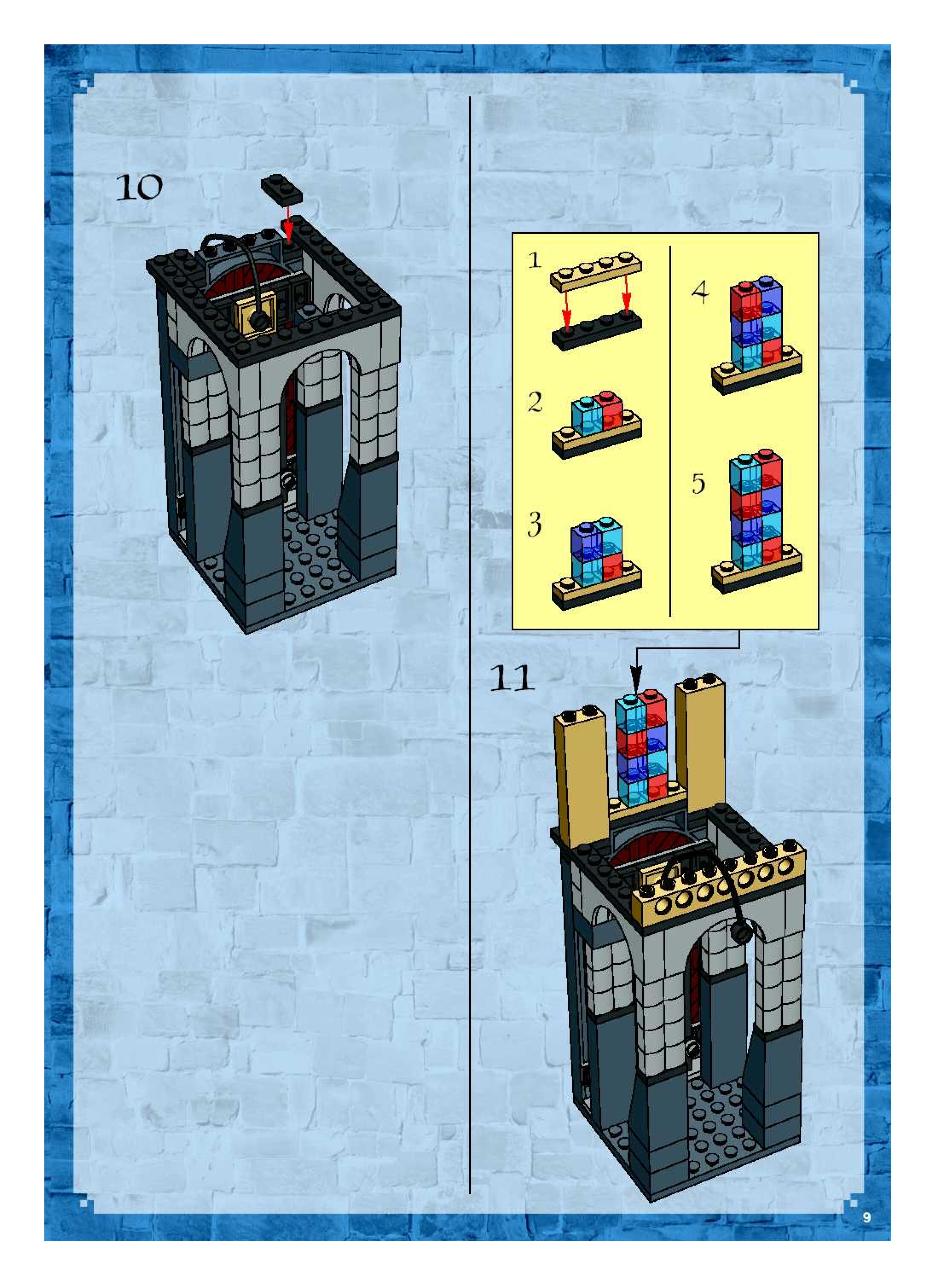 10

1

2

3

4

5

11

9