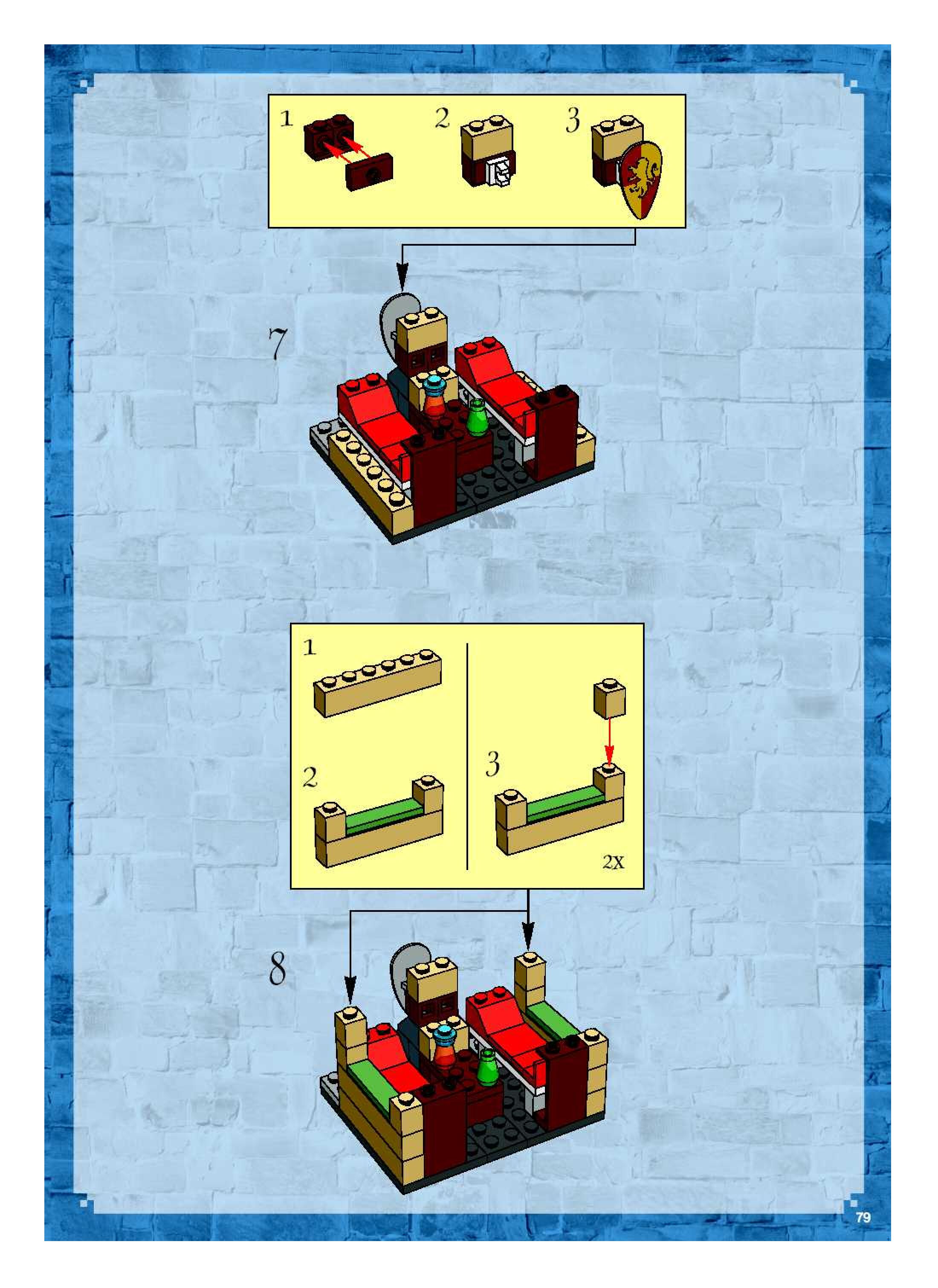 1
2
3
7
1
2
3
2x
8
79