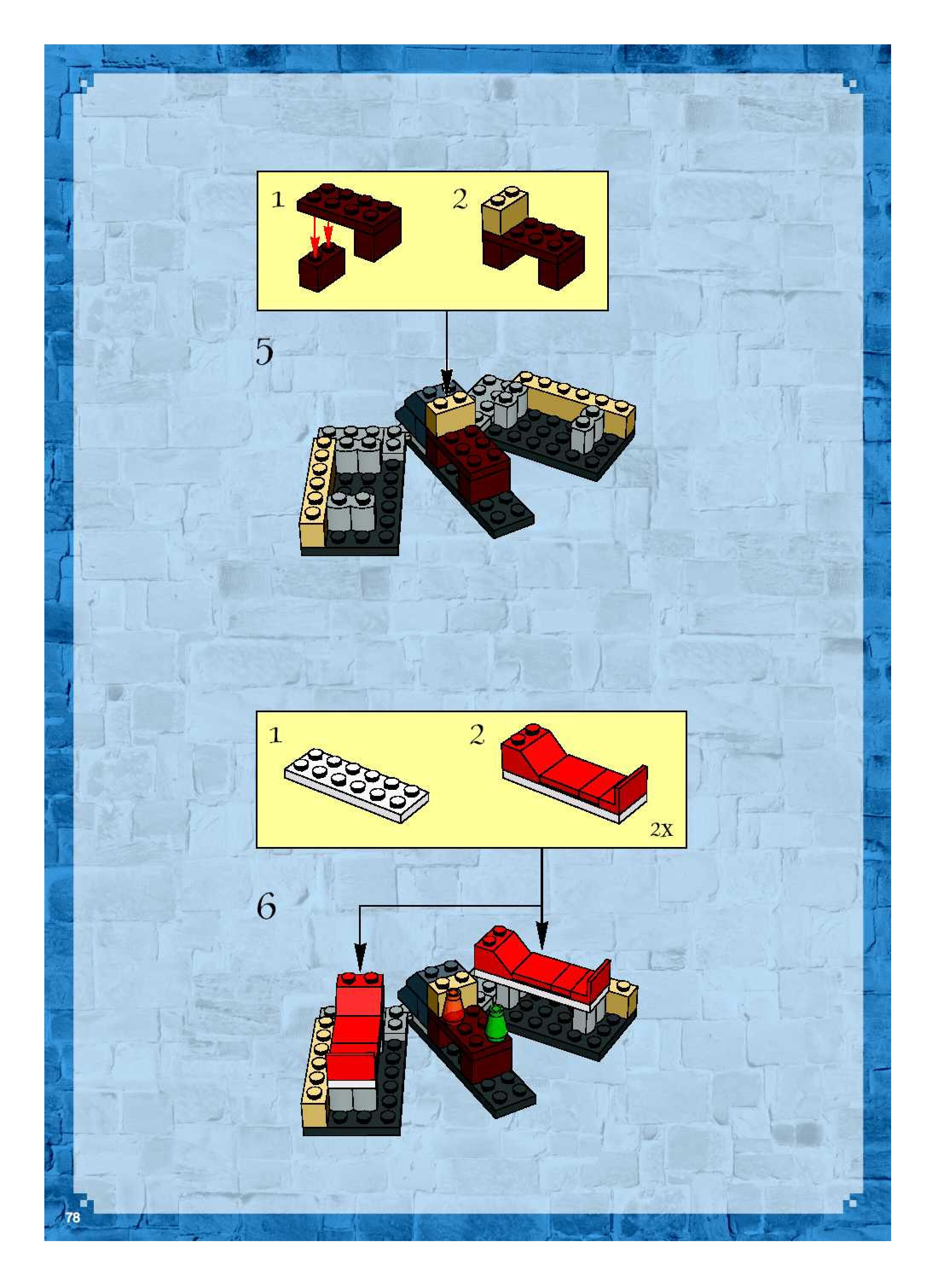 1

2

5

1

2

2x

6

78