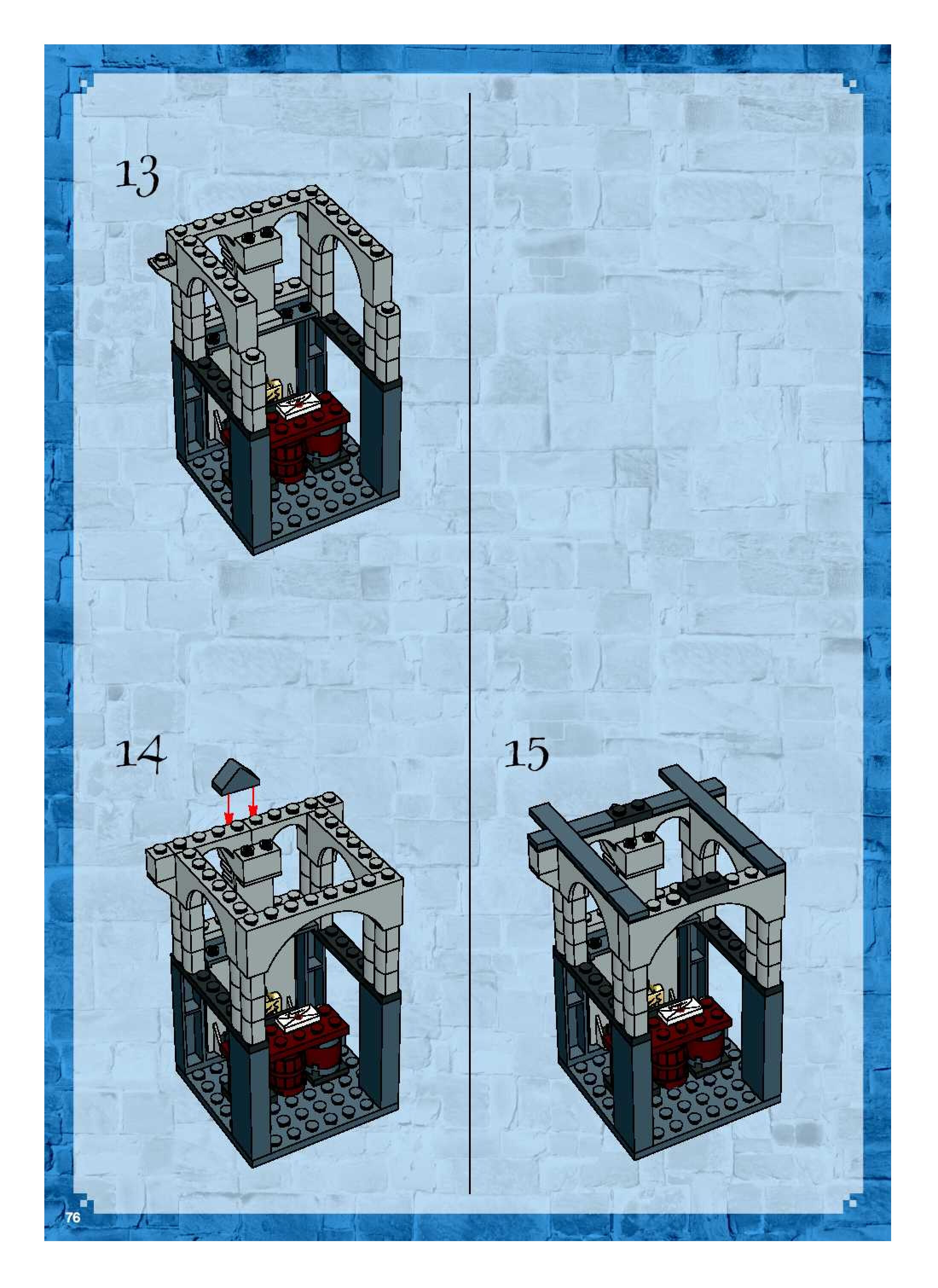 13

14

15

76