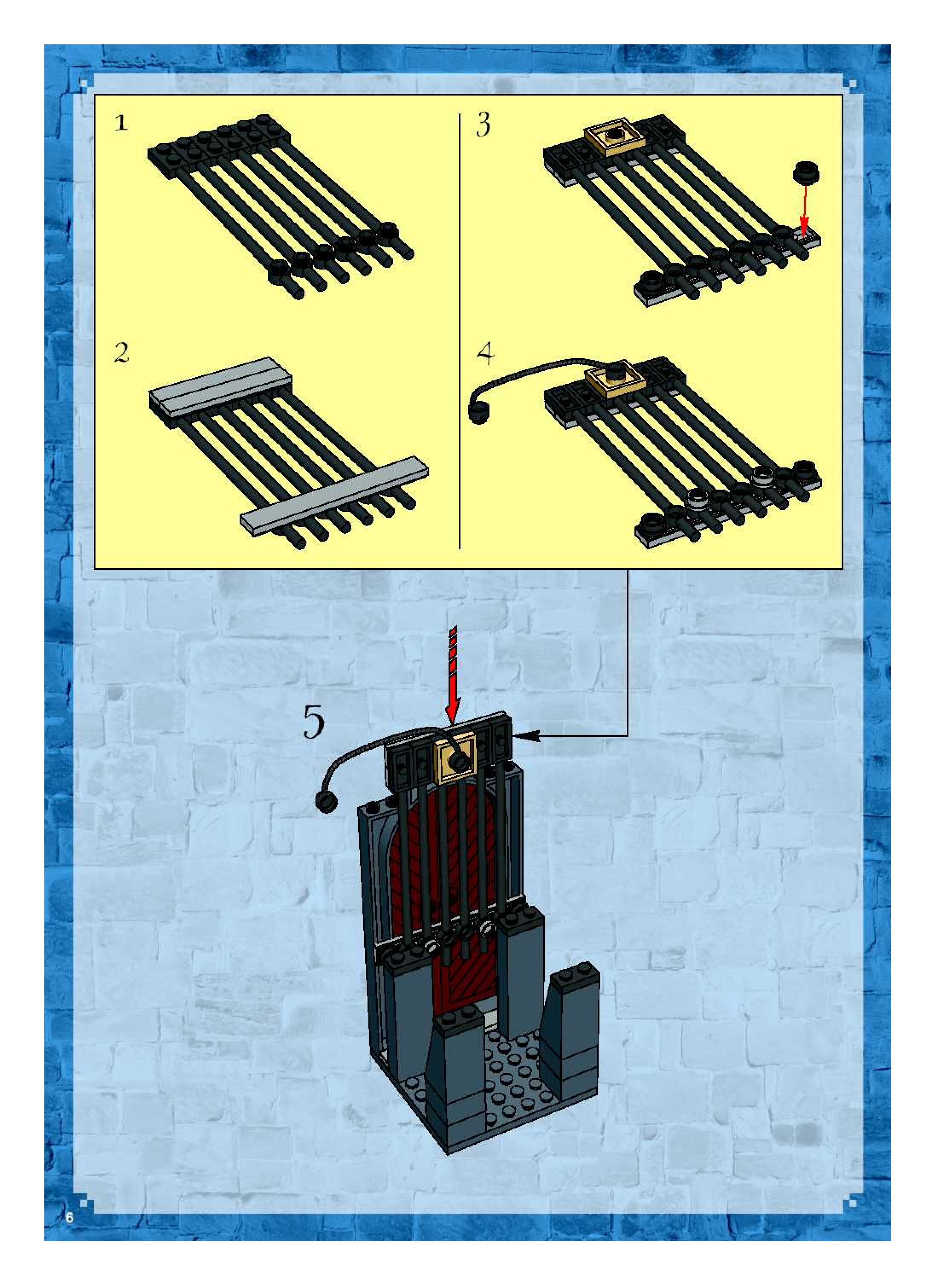 1

2

3

4

5

6