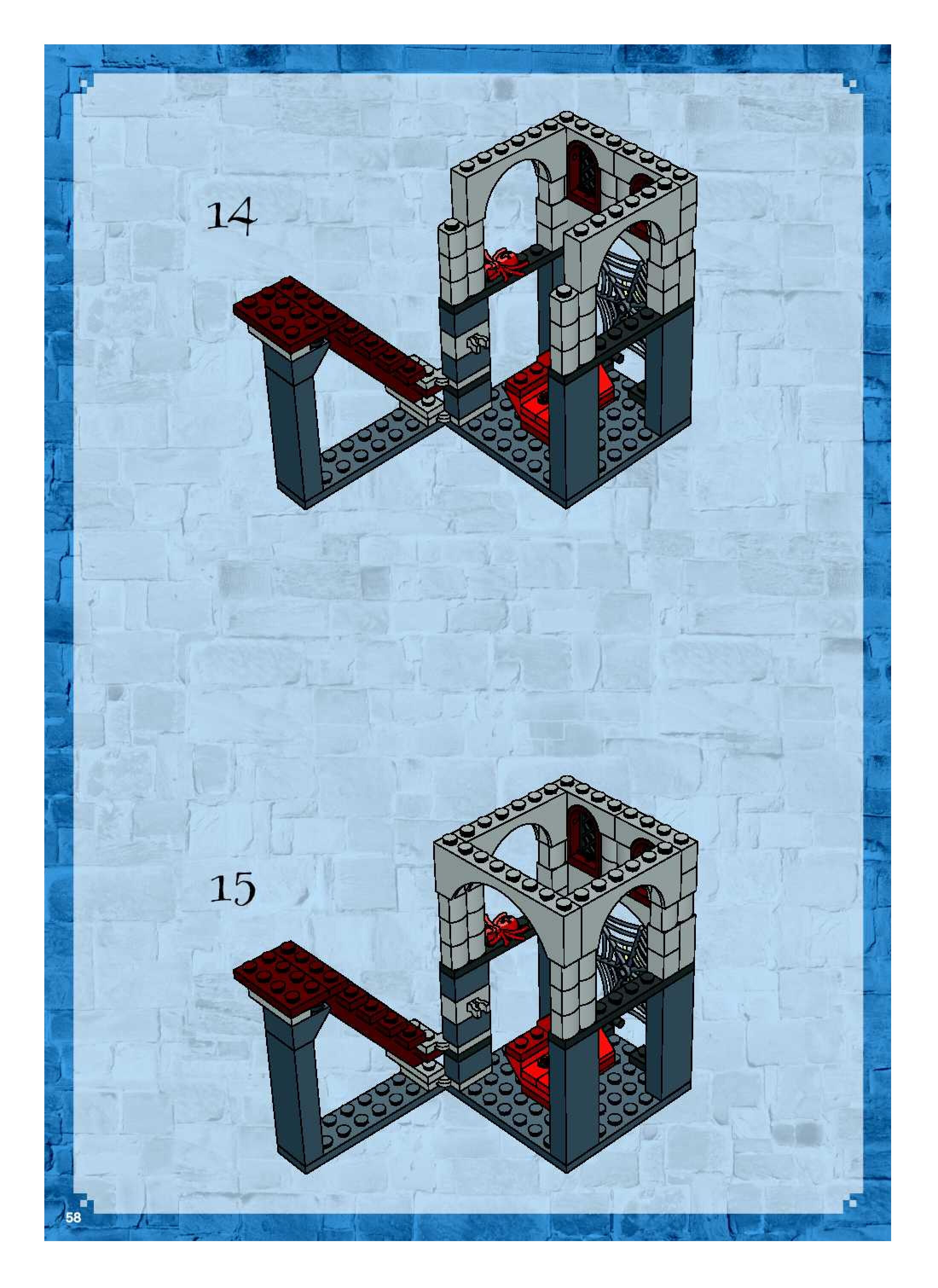 14

15

58