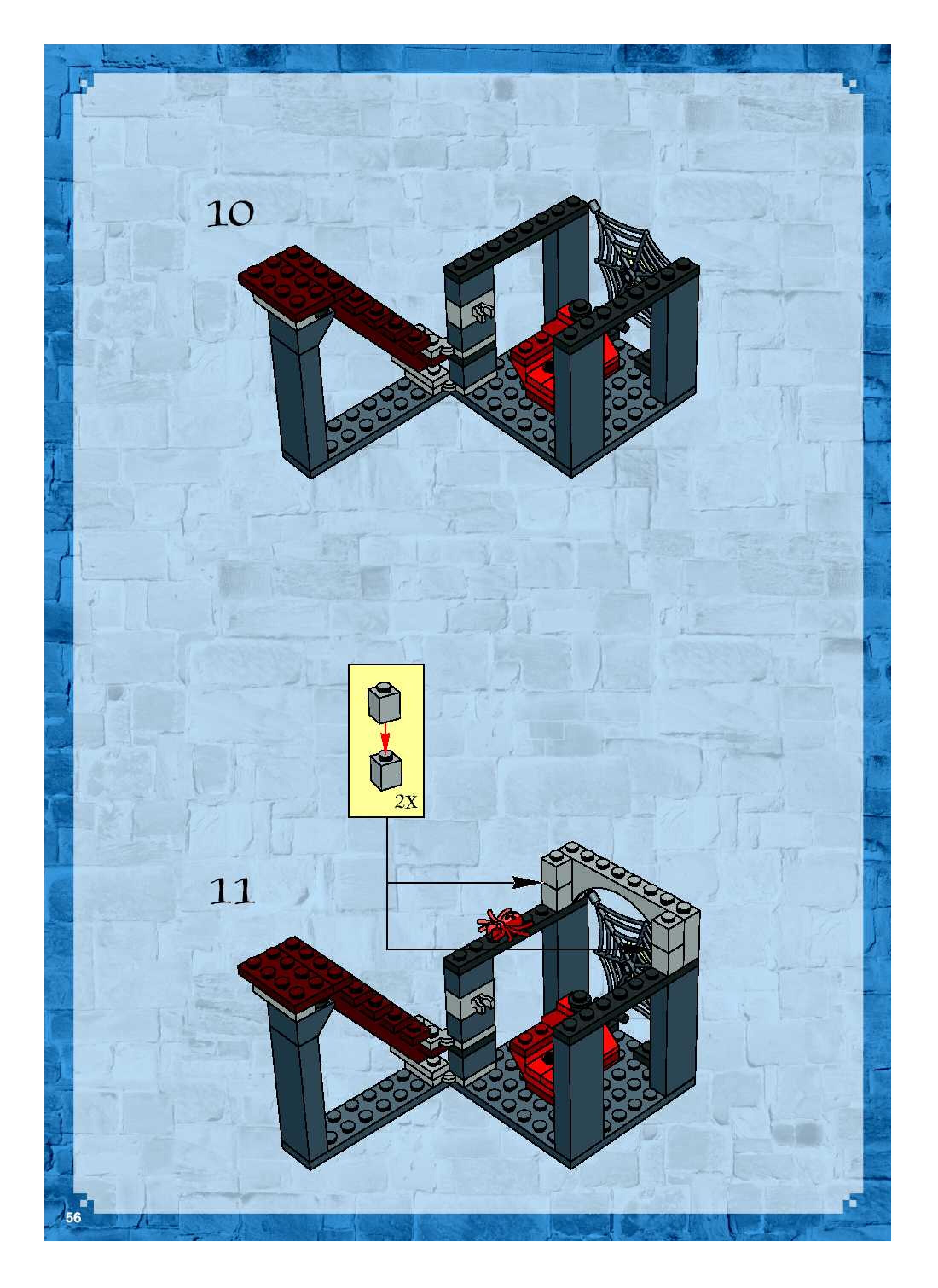 10

2x

11

56