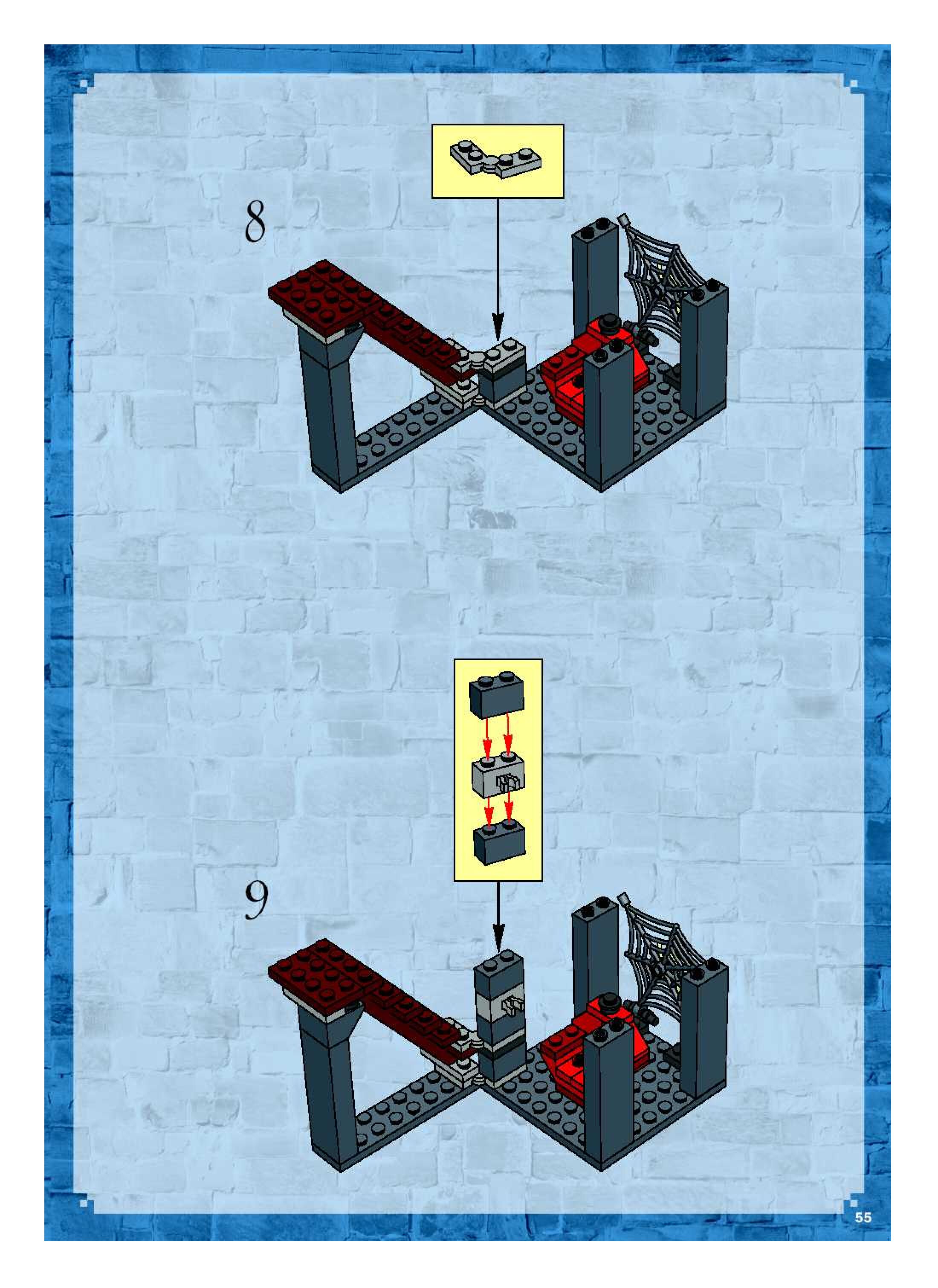 8

9

55