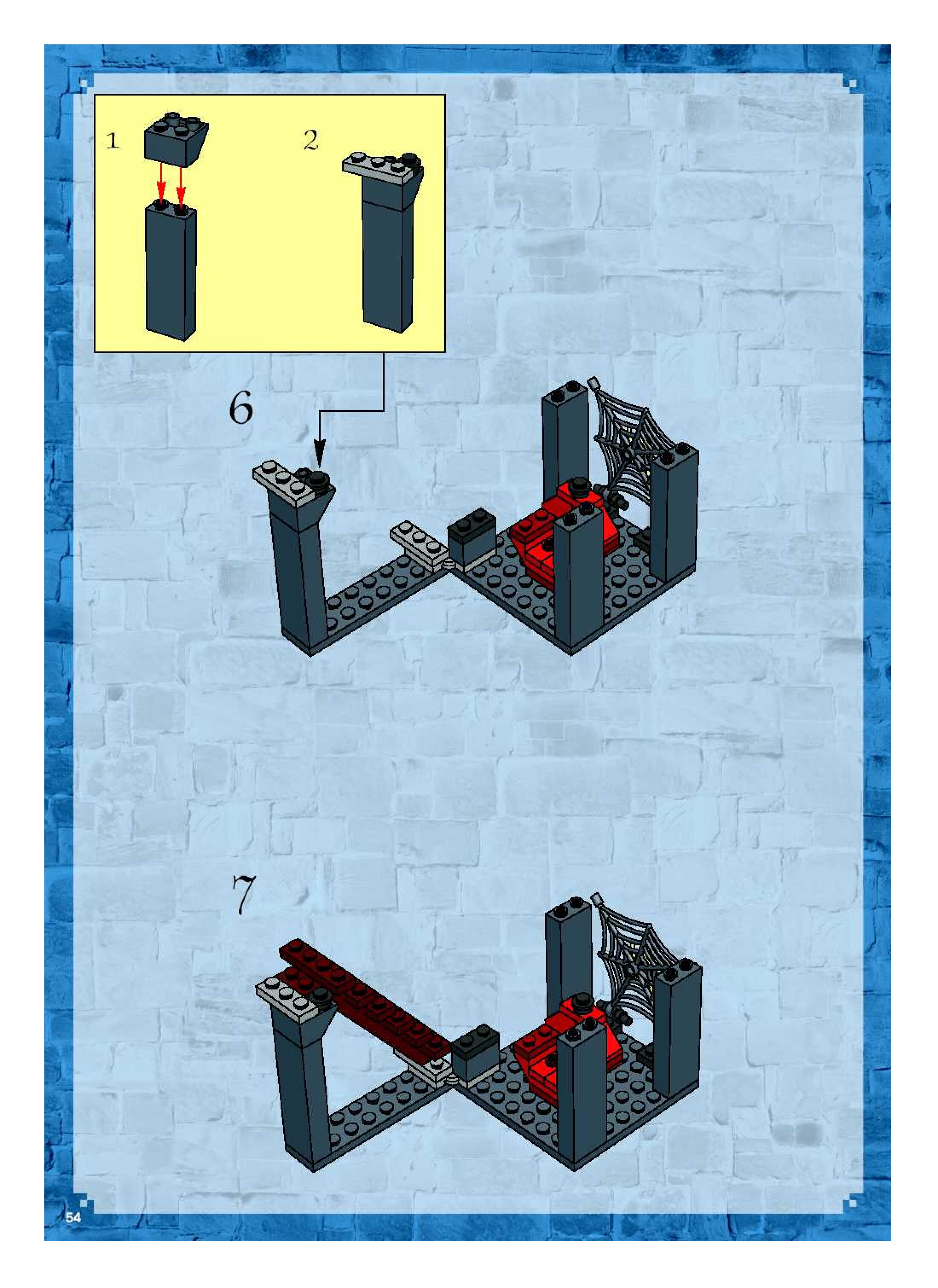 1

2

6

7

54