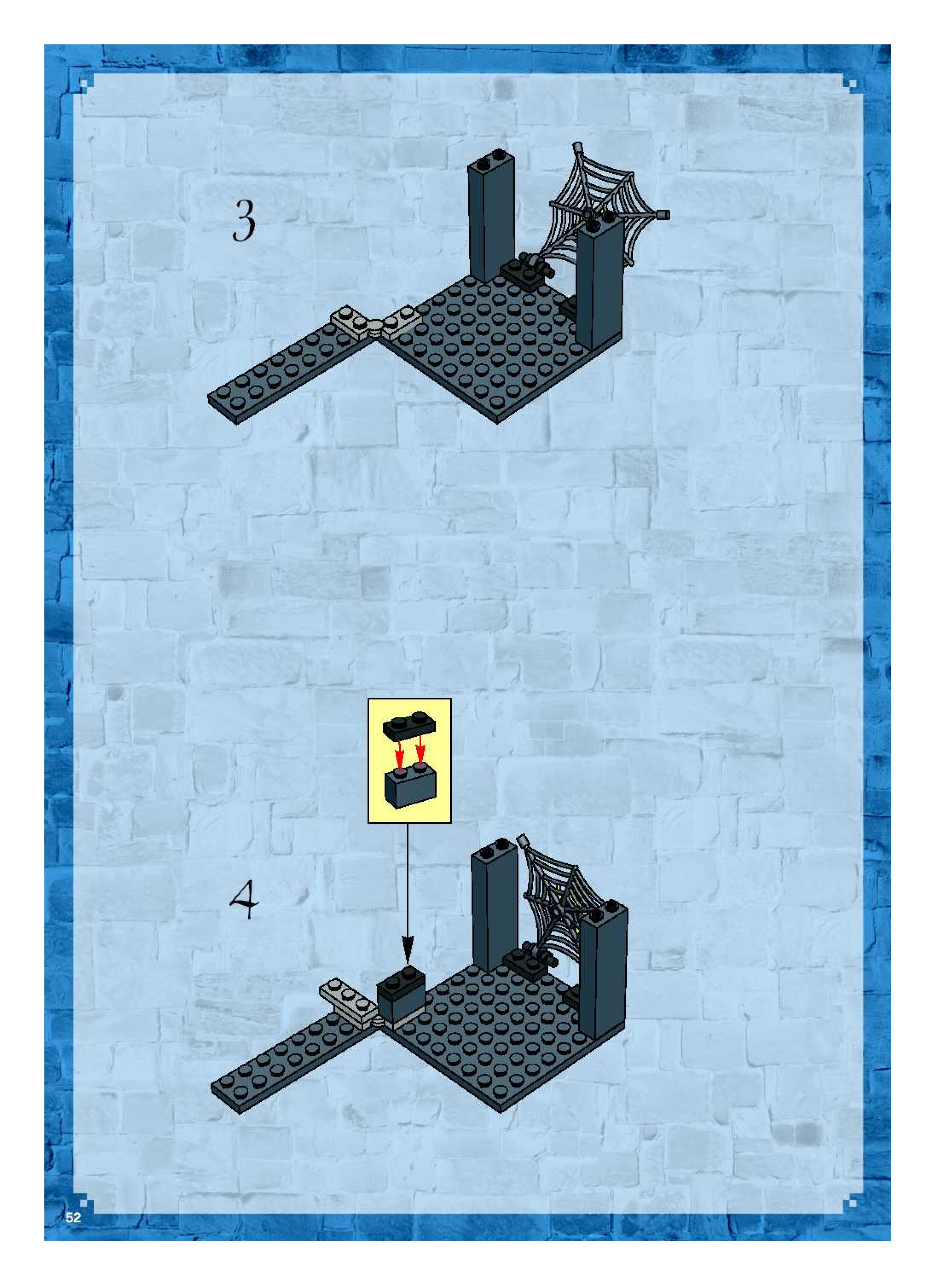 3

4

52